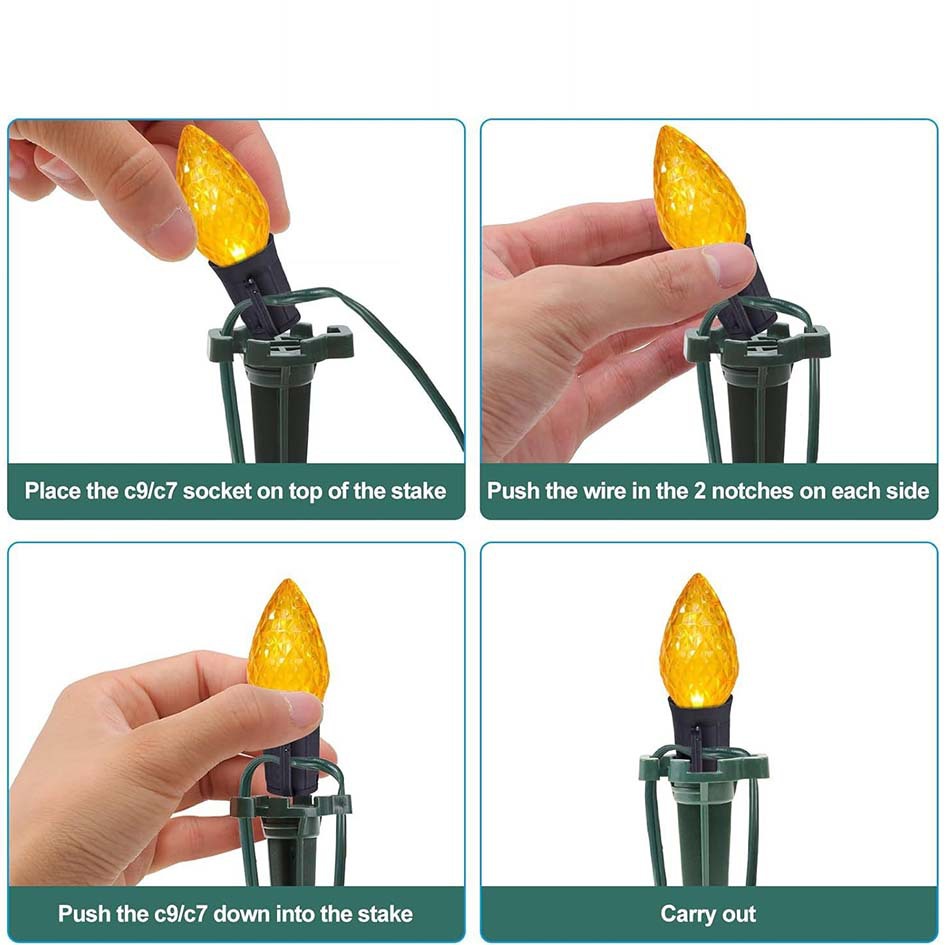 Place the c9/c7 socket on top of the stake

Push the wire in the 2 notches on each side

Push the c9/c7 down into the stake

Carry out