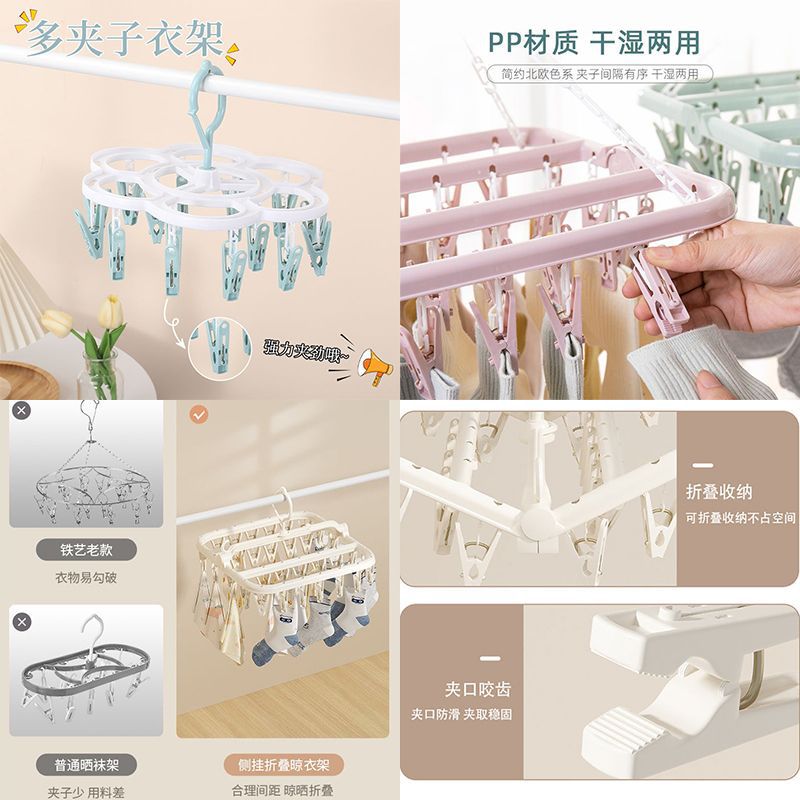 多夹子衣架

强力夹劲哦~

PP材质 干湿两用

简约北欧色系 夹子间隔有序 干湿两用

铁艺老款

衣物易勾破

普通晒袜架

夹子少 用料差

侧挂折叠晾衣架

合理间距 晾晒折叠

折叠收纳

可折叠收纳不占空间

夹口咬齿

夹口防滑 夹取稳固