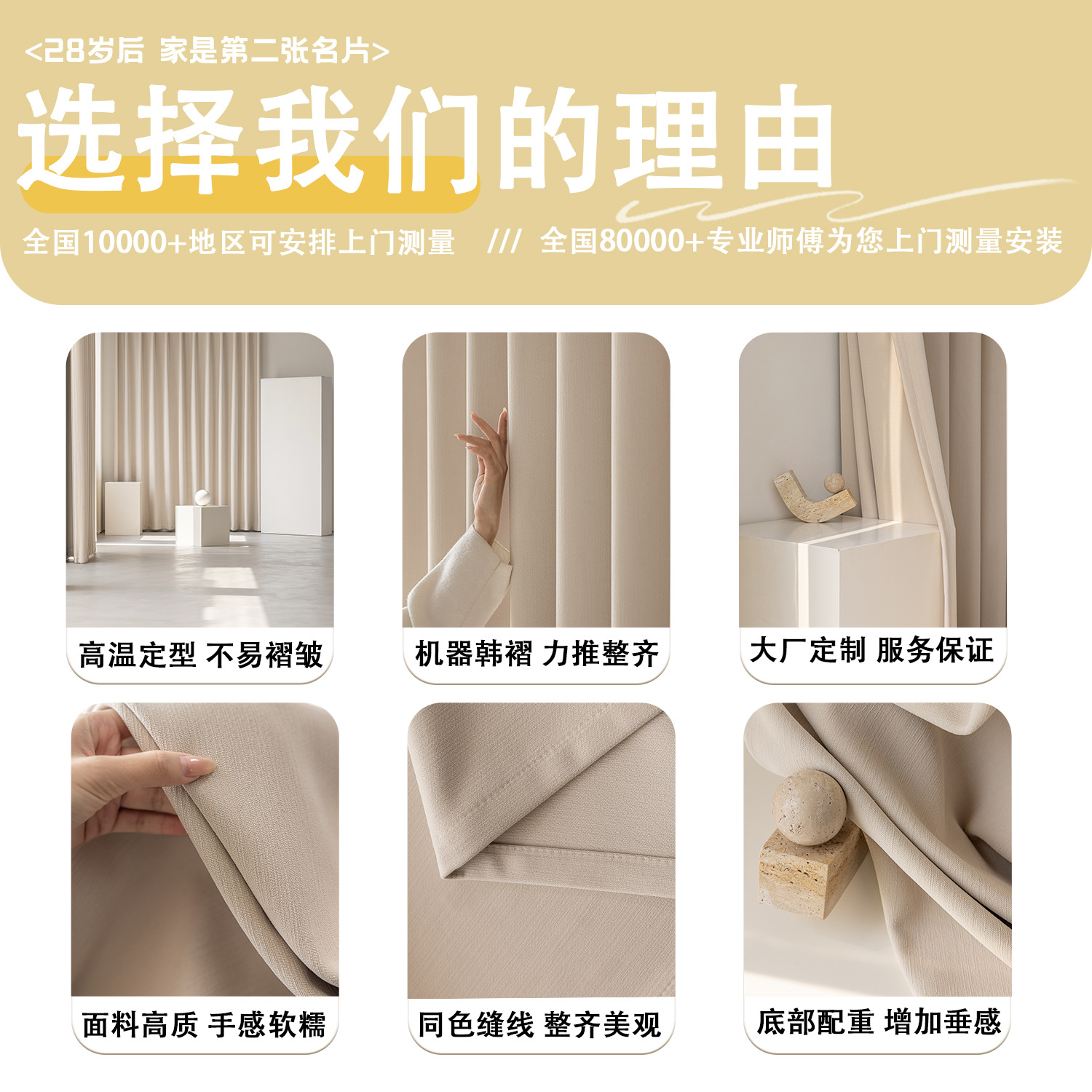 <28岁后 家是第二张名片>

选择我们的理由

全国10000+地区可安排上门测量 /// 全国80000+专业师傅为您上门测量安装

高温定型 不易褶皱

机器韩褶 力推整齐

大厂定制 服务保证

面料高质 手感软糯

同色缝线 整齐美观

底部配重 增加垂感