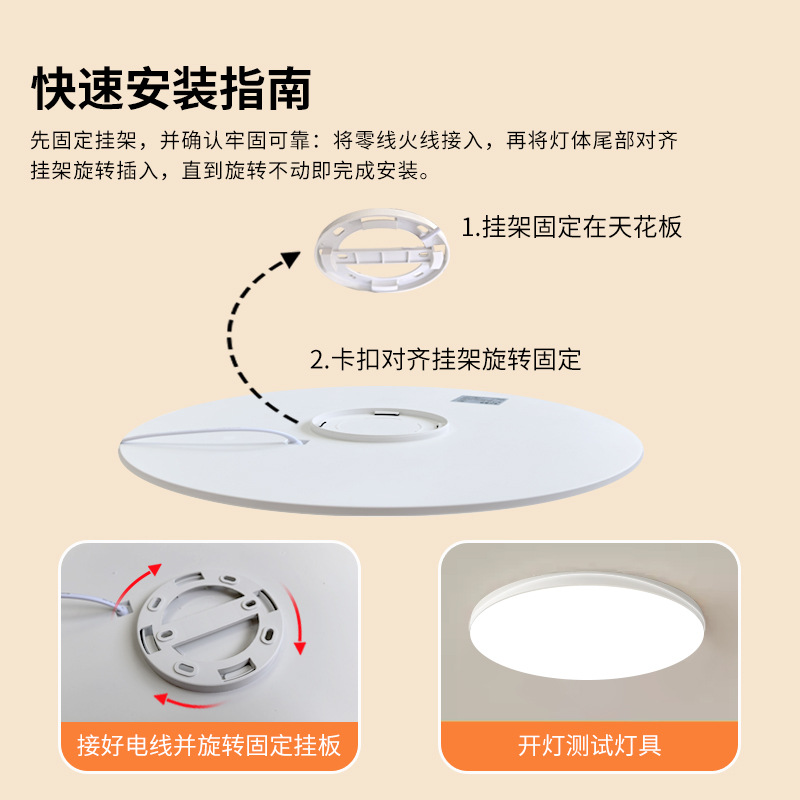 快速安装指南

先固定挂架，并确认牢固可靠：将零线火线接入，再将灯体尾部对齐挂架旋转插入，直到旋转不动即完成安装。

1.挂架固定在天花板

2.卡扣对齐挂架旋转固定

接好电线并旋转固定挂板

开灯测试灯具