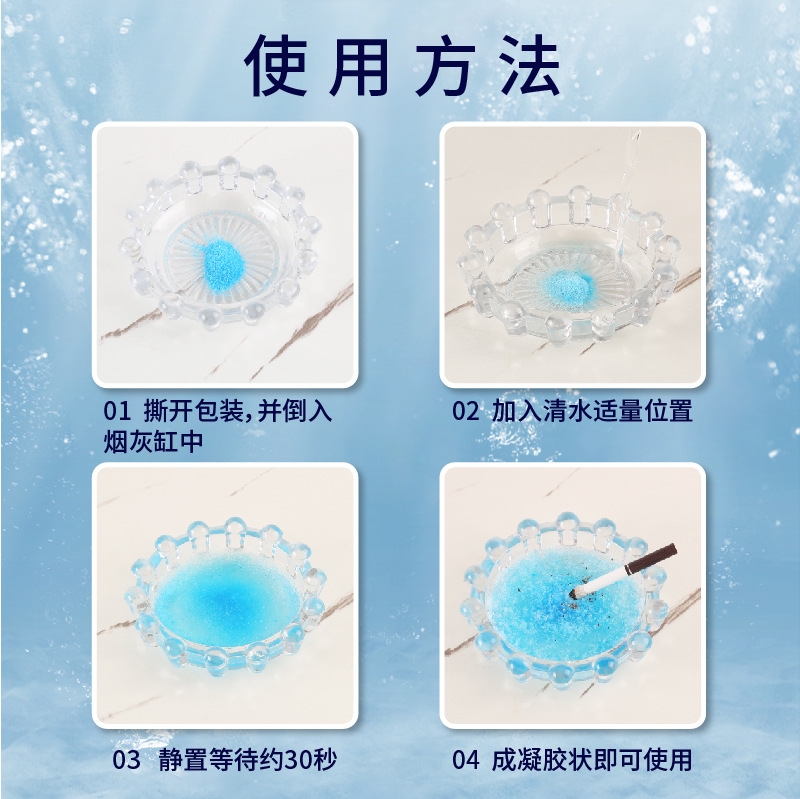 使用方法

01 撕开包装,并倒入烟灰缸中

02 加入清水适量位置

03 静置等待约30秒

04 成凝胶状即可使用