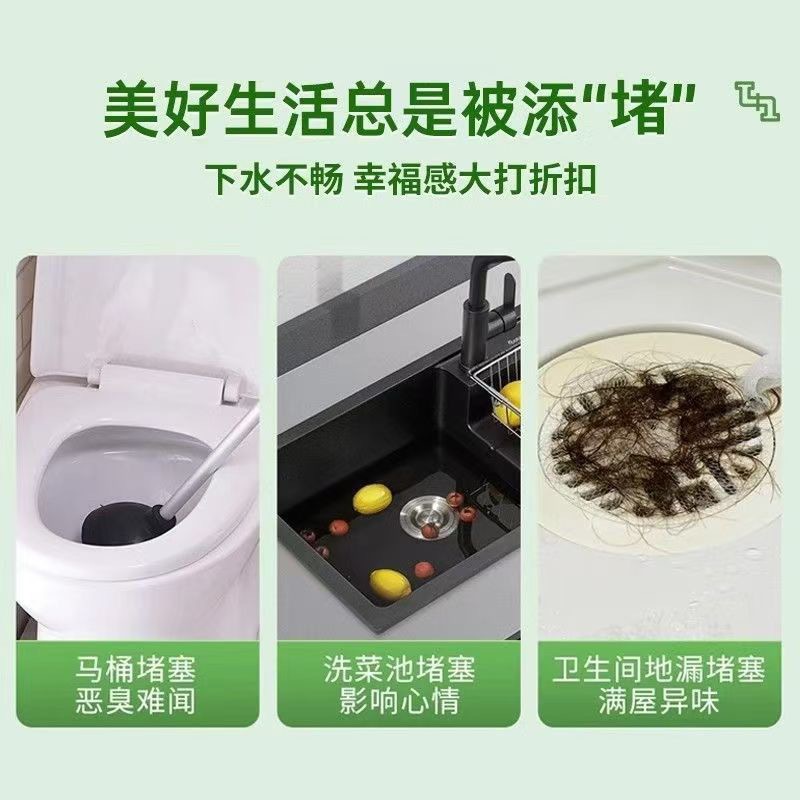 美好生活总是被添“堵”

下水不畅 幸福感大打折扣

马桶堵塞
恶臭难闻

洗菜池堵塞
影响心情

卫生间地漏堵塞
满屋异味