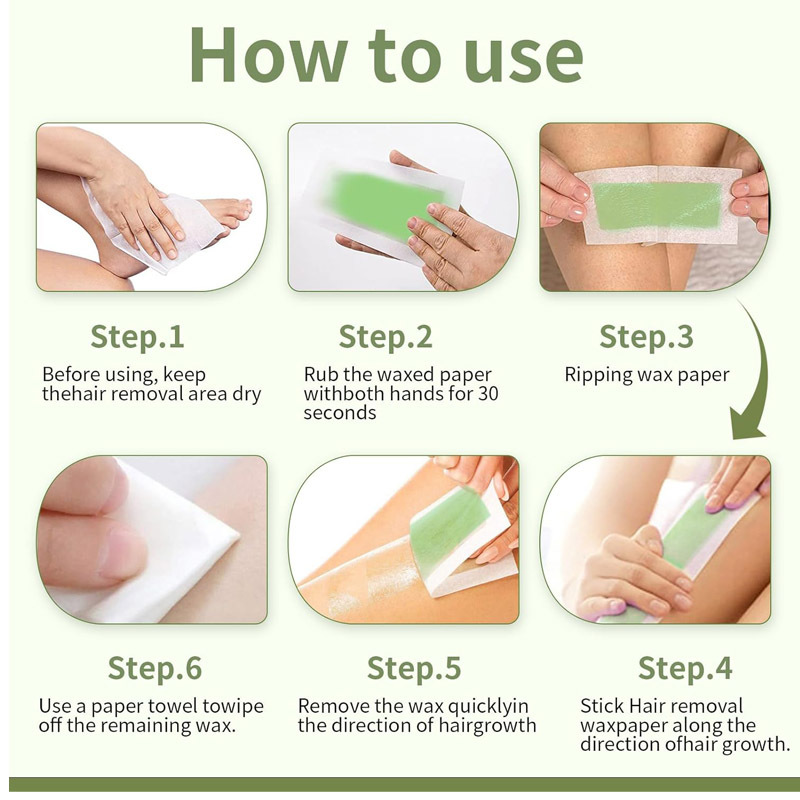 How to use

Step.1
Before using, keep thehair removal area dry

Step.2
Rub the waxed paper withboth hands for 30 seconds

Step.3
Ripping wax paper

Step.6
Use a paper towel towipe off the remaining wax.

Step.5
Remove the wax quicklyin the direction of hairgrowth

Step.4
Stick Hair removal waxpaper along the direction ofhair growth.