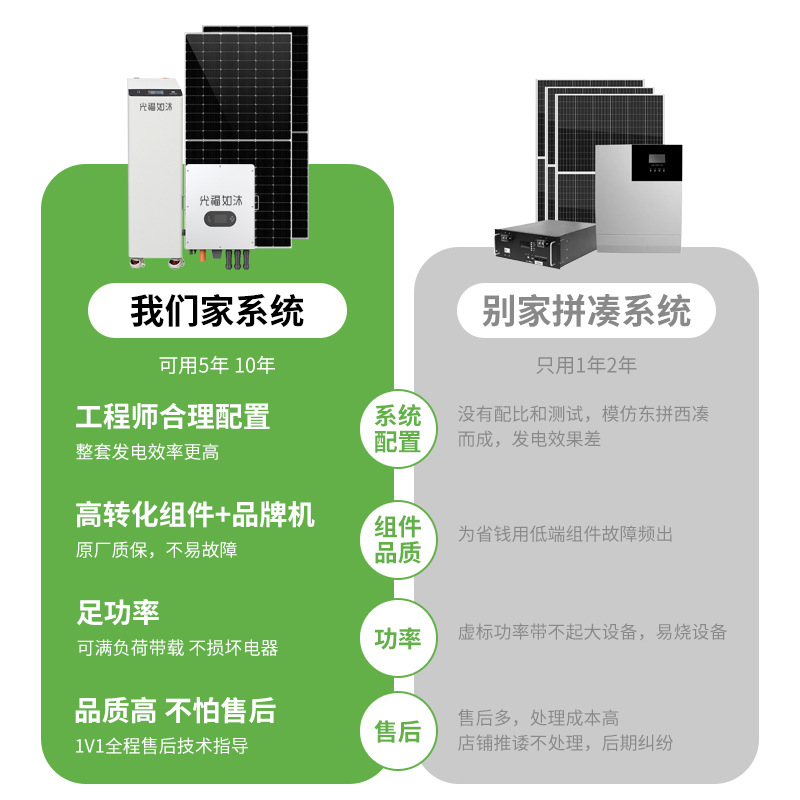 光福如沐

光福如沐

我们家系统

可用5年 10年

工程师合理配置
整套发电效率更高

高转化组件+品牌机
原厂质保，不易故障

足功率
可满负荷带载 不损坏电器

品质高 不怕售后
1V1全程售后技术指导

系统配置

组件品质

功率

售后

别家拼凑系统

只用1年2年

没有配比和测试，模仿东拼西凑而成，发电效果差

为省钱用低端组件故障频出

虚标功率带不起大设备，易烧设备

售后多，处理成本高
店铺推诿不处理，后期纠纷