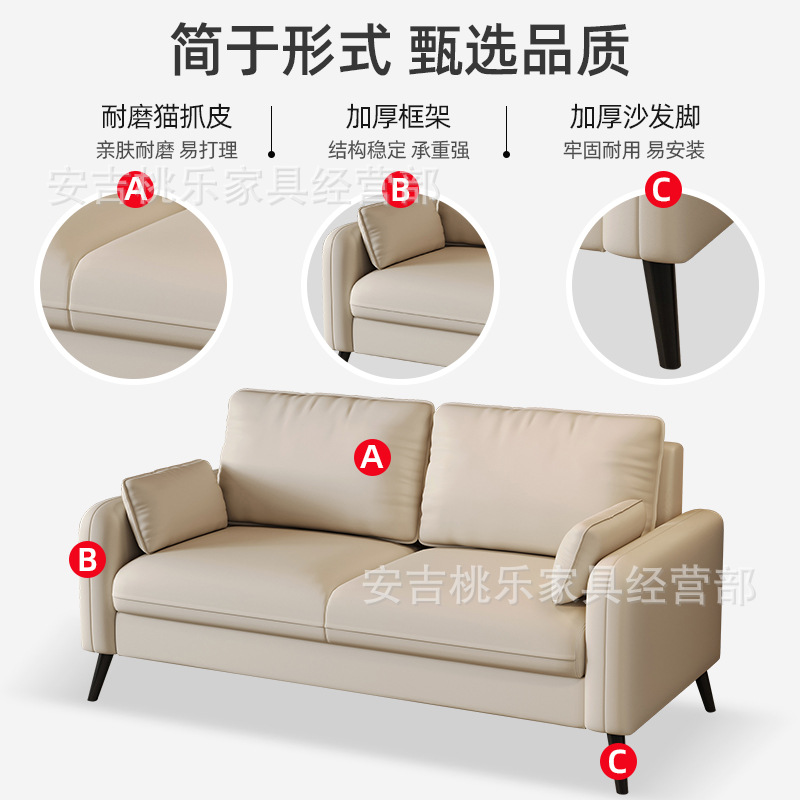 简于形式 甄选品质

耐磨猫抓皮
亲肤耐磨 易打理

加厚框架
结构稳定 承重强

加厚沙发脚
牢固耐用 易安装

安吉桃乐家具经营部

A

B

C

A

B

安吉桃乐家具经营部

C