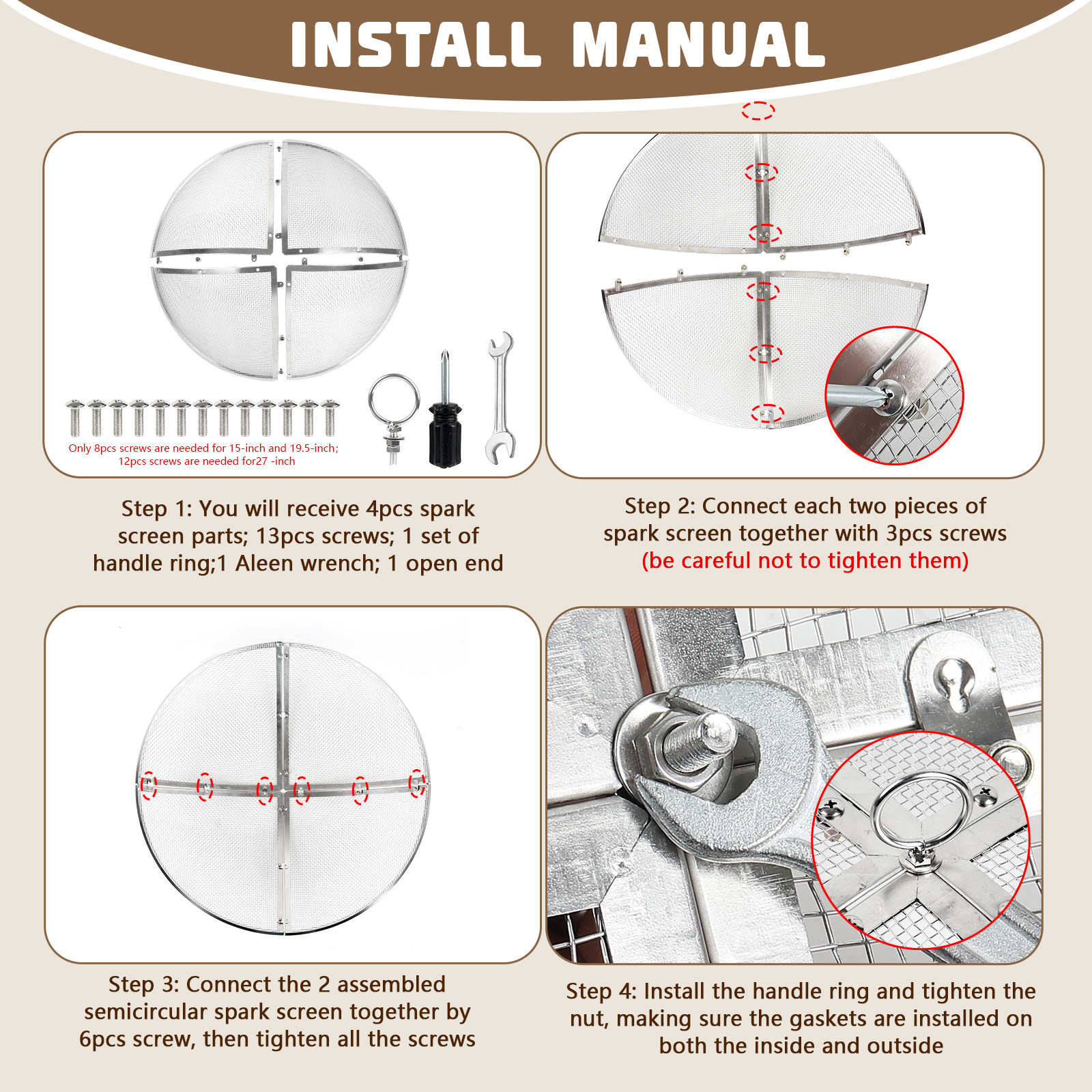 INSTALL MANUAL

Only 8pcs screws are needed for 15-inch and 19.5-inch; 12pcs screws are needed for27 -inch

Step 1: You will receive 4pcs spark screen parts; 13pcs screws; 1 set of handle ring;1 Aleen wrench; 1 open end

Step 2: Connect each two pieces of spark screen together with 3pcs screws (be careful not to tighten them)

Step 3: Connect the 2 assembled semicircular spark screen together by 6pcs screw, then tighten all the screws

Step 4: Install the handle ring and tighten the nut, making sure the gaskets are installed on both the inside and outside