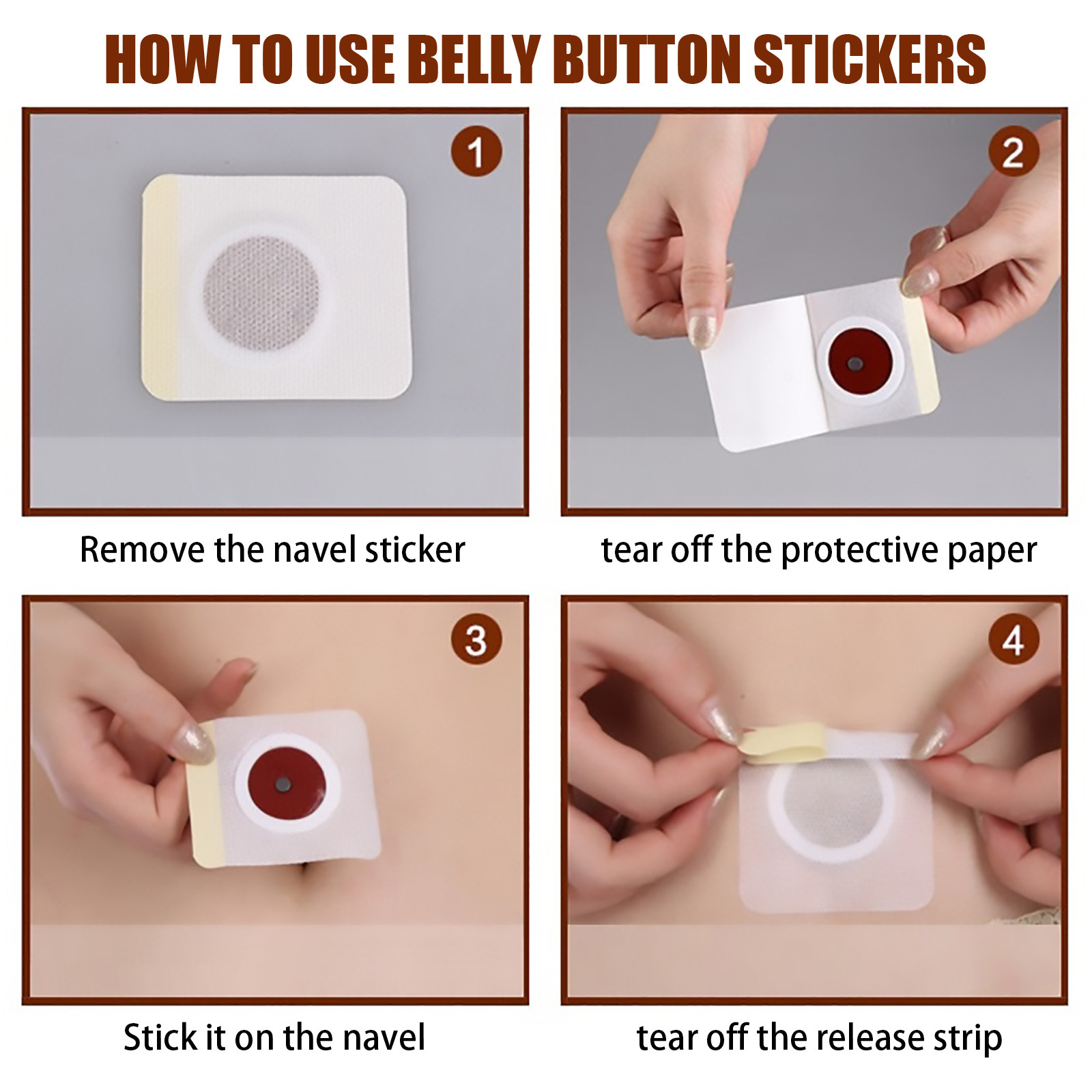 HOW TO USE BELLY BUTTON STICKERS

1

Remove the navel sticker

2

tear off the protective paper

3

Stick it on the navel

4

tear off the release strip