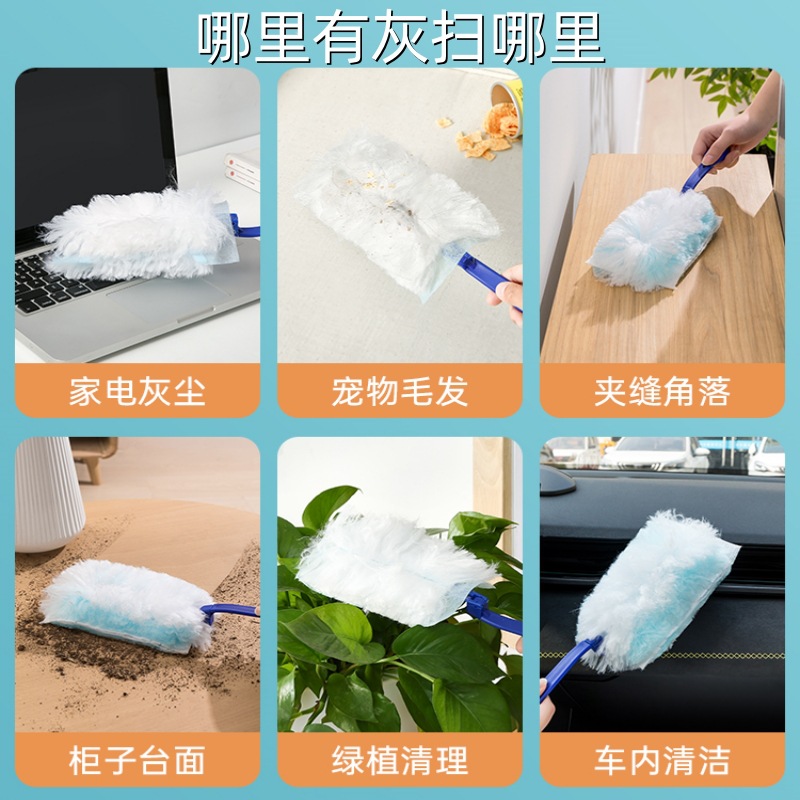 哪里有灰扫哪里

家电灰尘

宠物毛发

夹缝角落

柜子台面

绿植清理

车内清洁