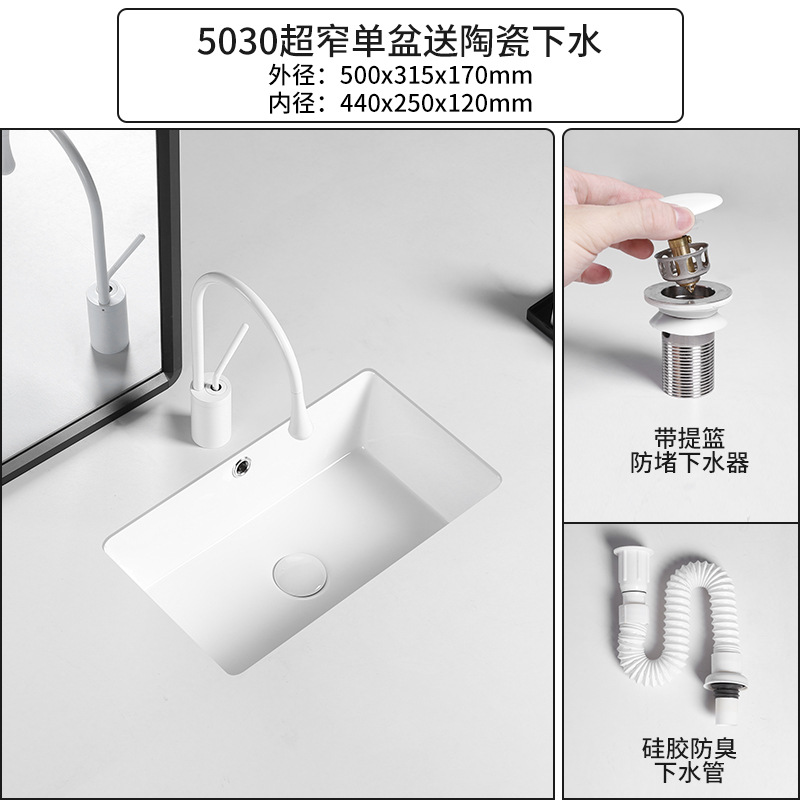 5030超窄单盆送陶瓷下水
外径：500x315x170mm
内径：440x250x120mm

带提篮
防堵下水器

硅胶防臭
下水管