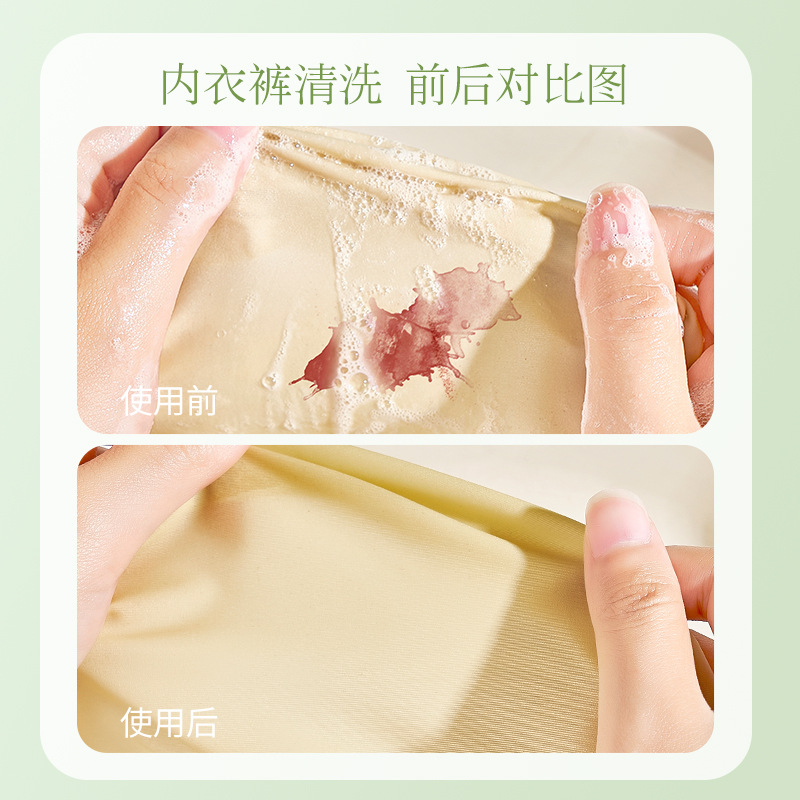 内衣裤清洗 前后对比图

使用前

使用后