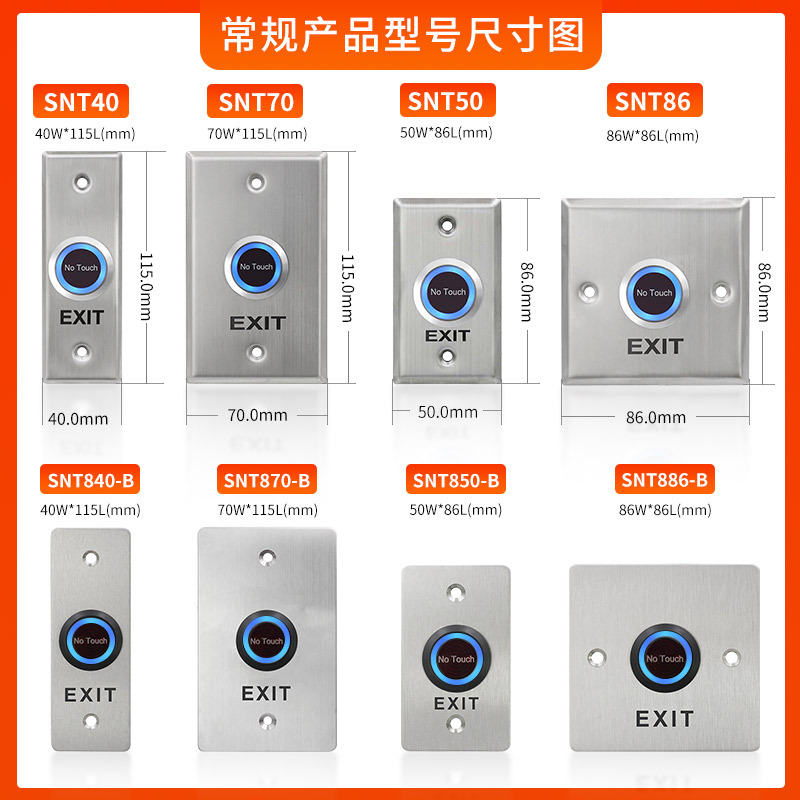 常规产品型号尺寸图

SNT40
40W*115L(mm)
No Touch
EXIT
115.0mm
40.0mm

SNT70
70W*115L(mm)
No Touch
EXIT
115.0mm
70.0mm

SNT50
50W*86L(mm)
No Touch
EXIT
86.0mm
50.0mm

SNT86
86W*86L(mm)
No Touch
EXIT
86.0mm
86.0mm

SNT840-B
40W*115L(mm)
No Touch
EXIT

SNT870-B
70W*115L(mm)
No Touch
EXIT

SNT850-B
50W*86L(mm)
No Touch
EXIT

SNT886-B
86W*86L(mm)
No Touch
EXIT