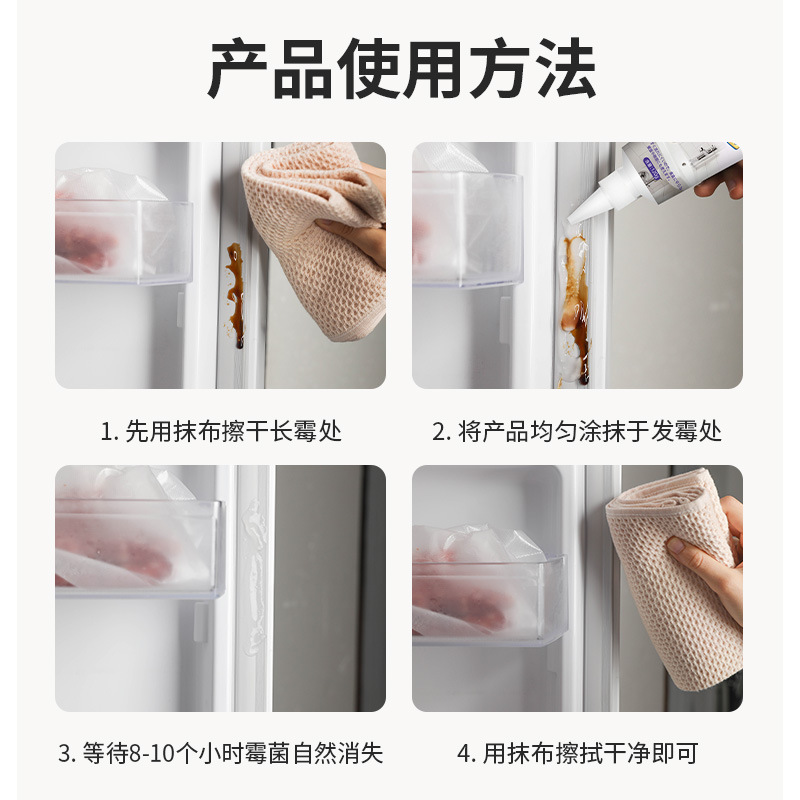 产品使用方法

1. 先用抹布擦干长霉处

2. 将产品均匀涂抹于发霉处

3. 等待8-10个小时霉菌自然消失

4. 用抹布擦拭干净即可