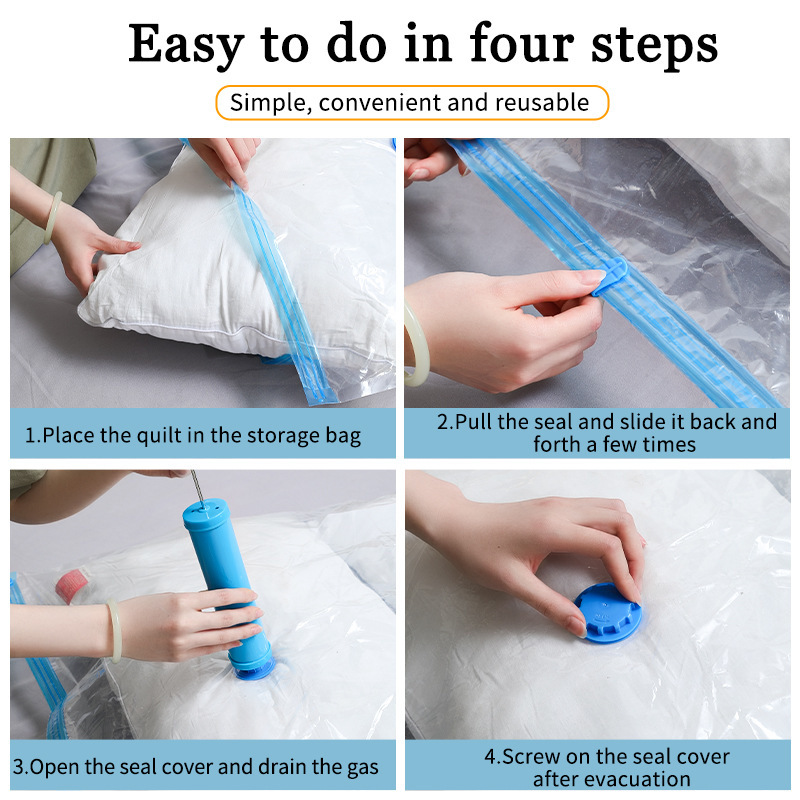 Easy to do in four steps

Simple, convenient and reusable

1.Place the quilt in the storage bag

2.Pull the seal and slide it back and forth a few times

3.Open the seal cover and drain the gas

4.Screw on the seal cover after evacuation