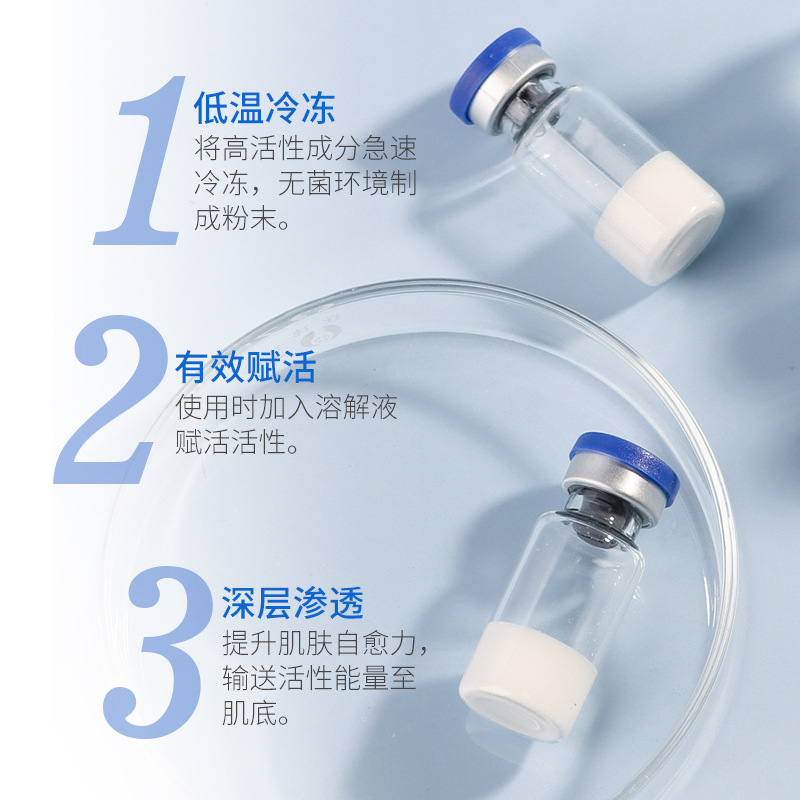 1
低温冷冻
将高活性成分急速冷冻，无菌环境制成粉末。

2
有效赋活
使用时加入溶解液赋活活性。

3
深层渗透
提升肌肤自愈力，输送活性能量至肌底。