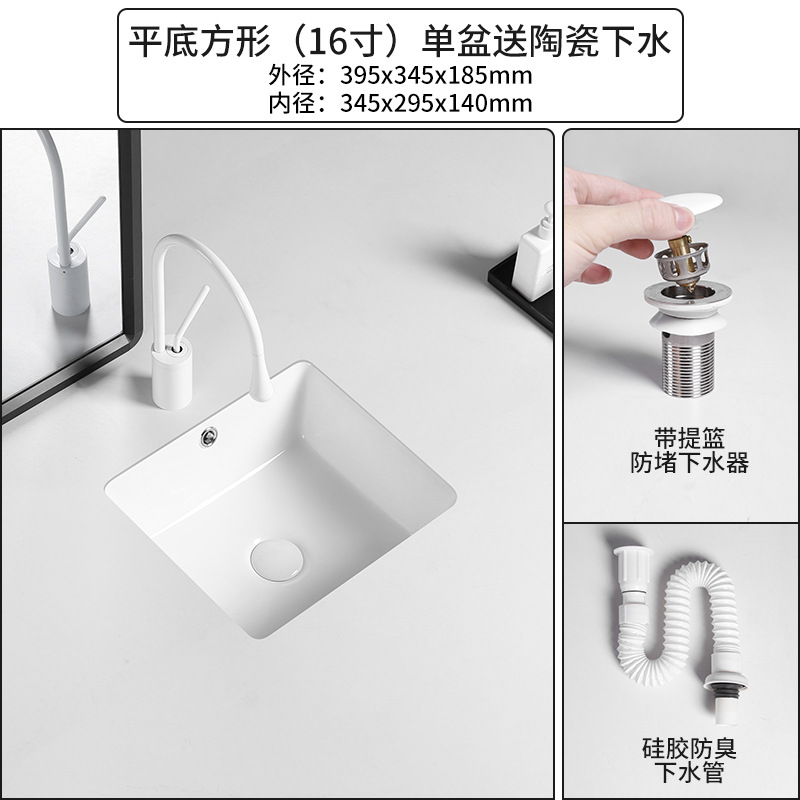 平底方形（16寸）单盆送陶瓷下水
外径：395x345x185mm
内径：345x295x140mm

带提篮
防堵下水器

硅胶防臭
下水管