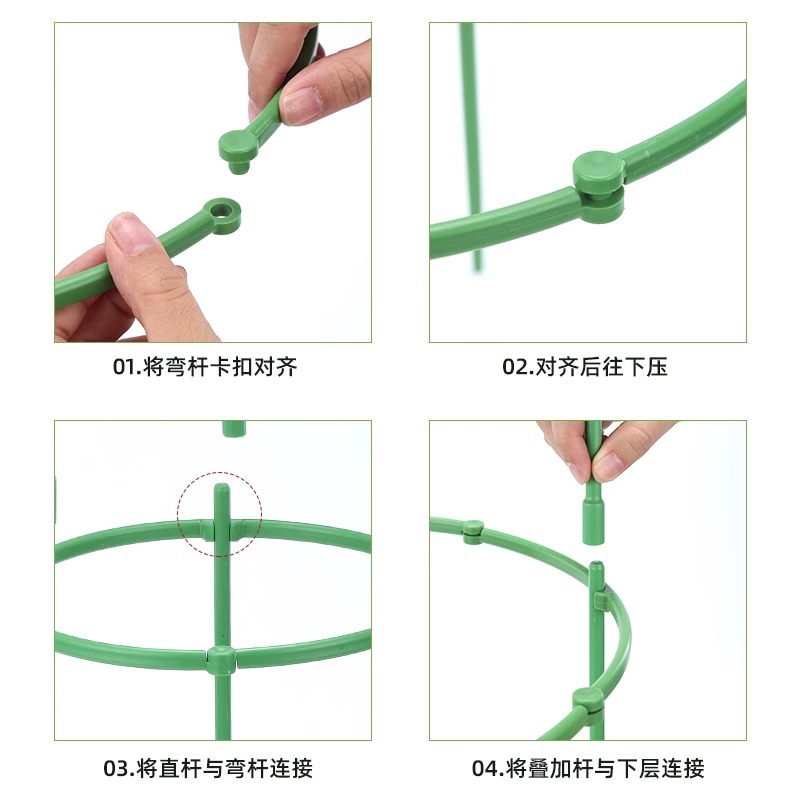 01.将弯杆卡扣对齐

02.对齐后往下压

03.将直杆与弯杆连接

04.将叠加杆与下层连接