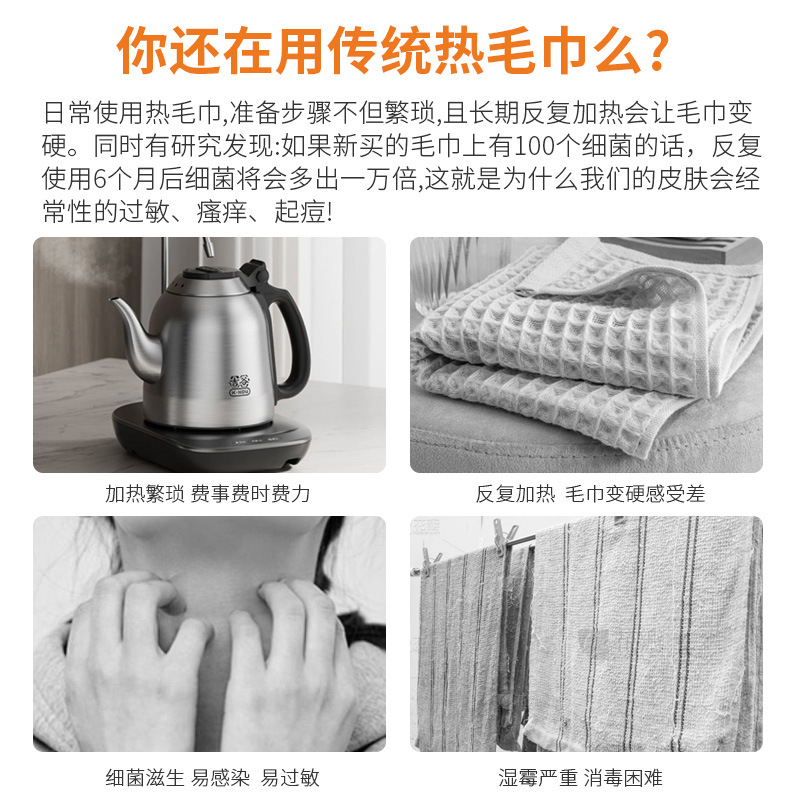 你还在用传统热毛巾么?

日常使用热毛巾,准备步骤不但繁琐,且长期反复加热会让毛巾变硬。同时有研究发现:如果新买的毛巾上有100个细菌的话，反复使用6个月后细菌将会多出一万倍,这就是为什么我们的皮肤会经常性的过敏、瘙痒、起痘!

加热繁琐 费事费时费力

反复加热 毛巾变硬感受差

细菌滋生 易感染 易过敏

湿霉严重 消毒困难