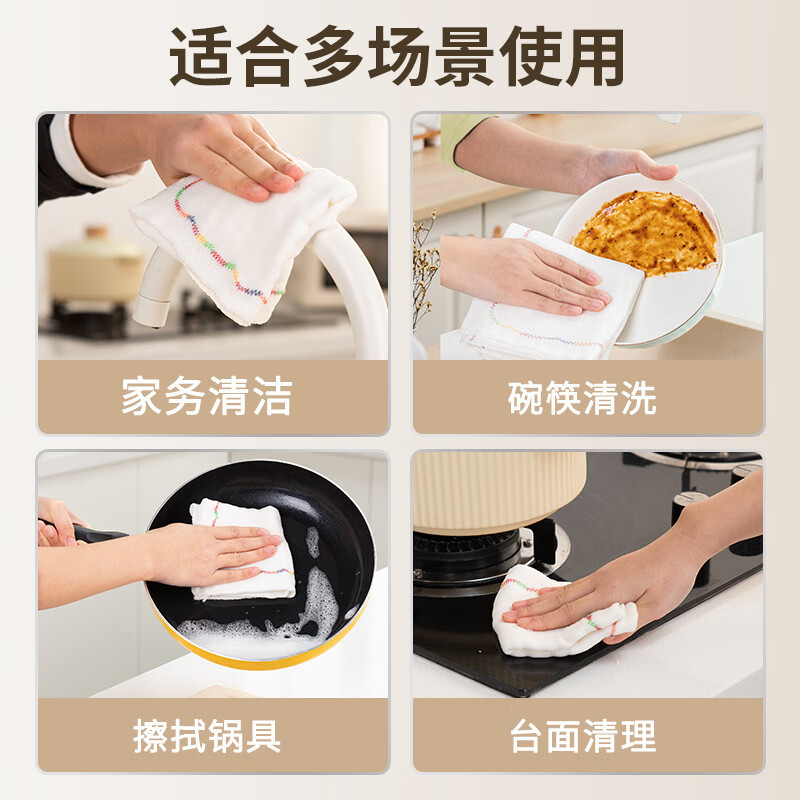 适合多场景使用

家务清洁

碗筷清洗

擦拭锅具

台面清理