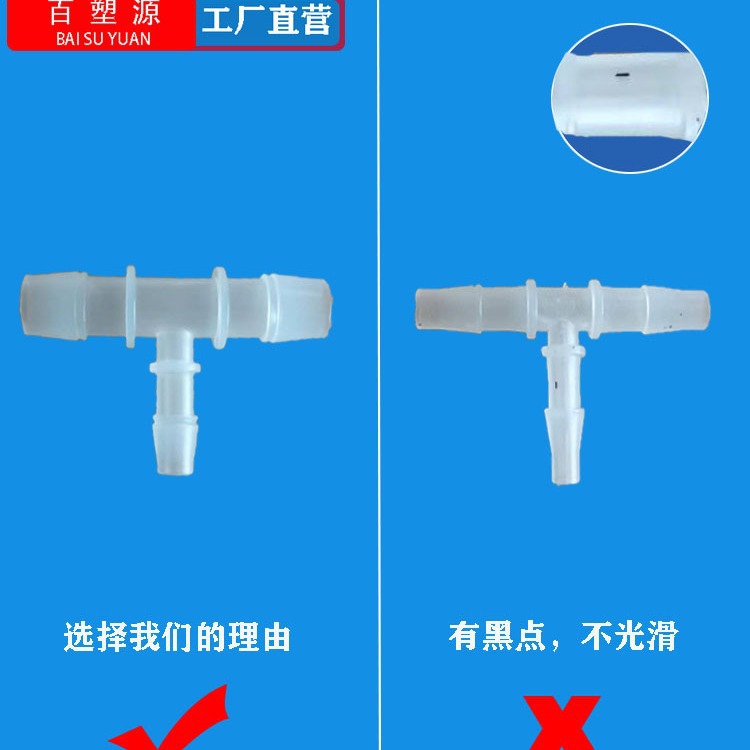 百塑源
BAI SU YUAN
工厂直营

选择我们的理由

有黑点，不光滑