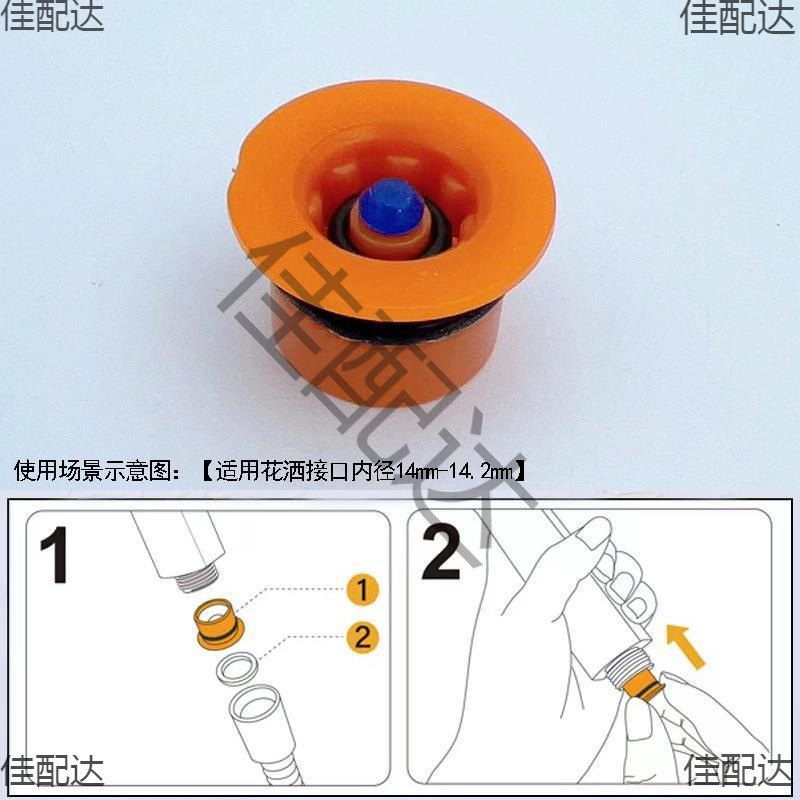 佳配达 佳配达

佳配达

使用场景示意图：【适用花洒接口内径14mm-14.2mm】

1

1

2

2

佳配达 佳配达