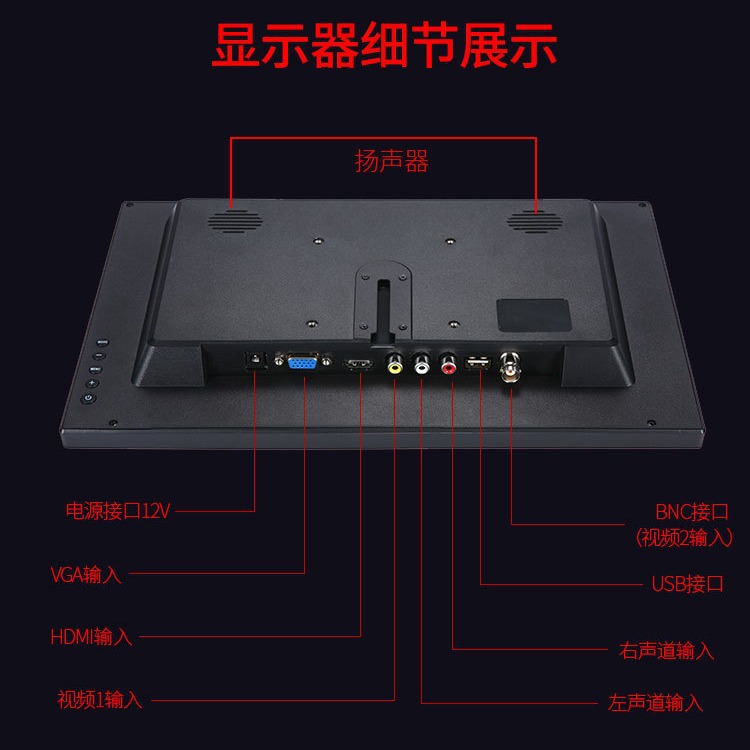 显示器细节展示

扬声器

电源接口12V

VGA输入

HDMI输入

视频1输入

BNC接口
(视频2输入)

USB接口

右声道输入

左声道输入