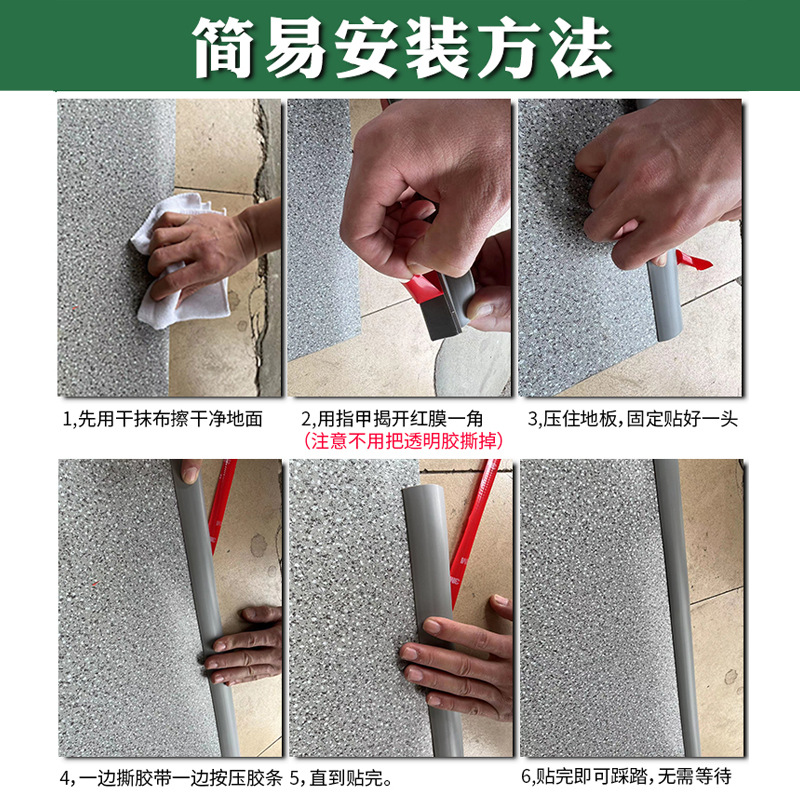 简易安装方法

1,先用干抹布擦干净地面

2,用指甲揭开红膜一角
（注意不用把透明胶撕掉）

3,压住地板，固定贴好一头

4，一边撕胶带一边按压胶条

5，直到贴完。

6,贴完即可踩踏，无需等待