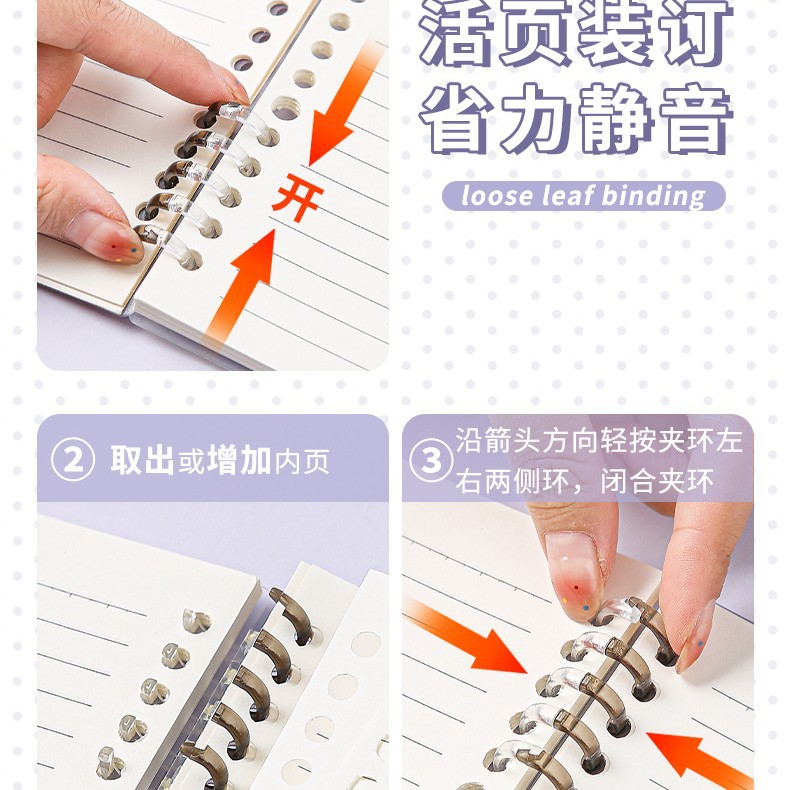 活页装订
省力静音

loose leaf binding

开

② 取出或增加内页

③ 沿箭头方向轻按夹环左右两侧环，闭合夹环