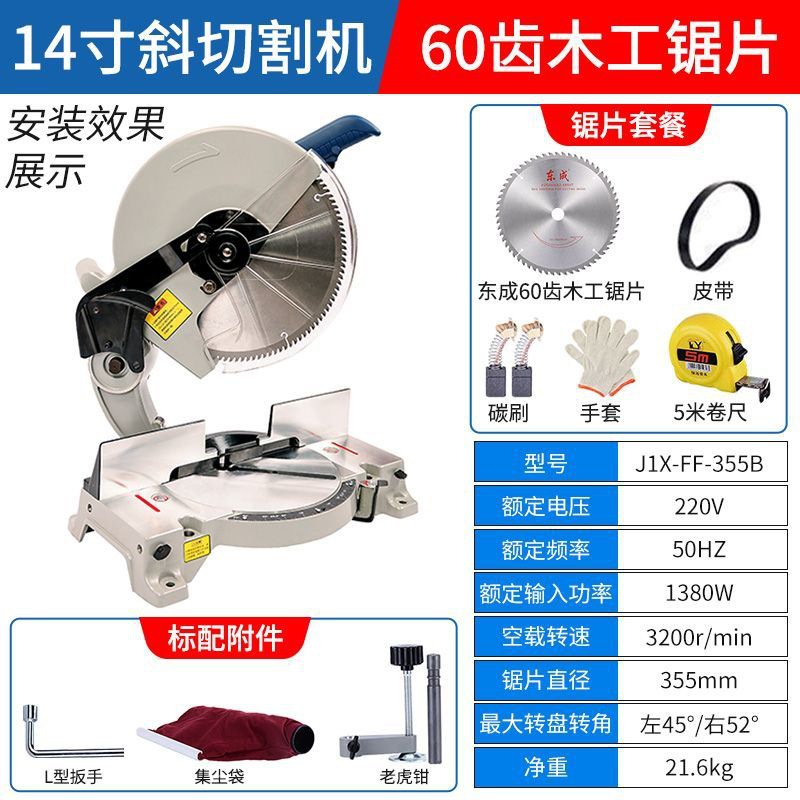 14寸斜切割机

60齿木工锯片

安装效果展示

锯片套餐

东成

东成60齿木工锯片

皮带

碳刷

手套

5m

5米卷尺

| 型号 | J1X-FF-355B |
|---|---|
| 额定电压 | 220V |
| 额定频率 | 50HZ |
| 额定输入功率 | 1380W |
| 空载转速 | 3200r/min |
| 锯片直径 | 355mm |
| 最大转盘转角 | 左45°/右52° |
| 净重 | 21.6kg |

标配附件

L型扳手

集尘袋

老虎钳