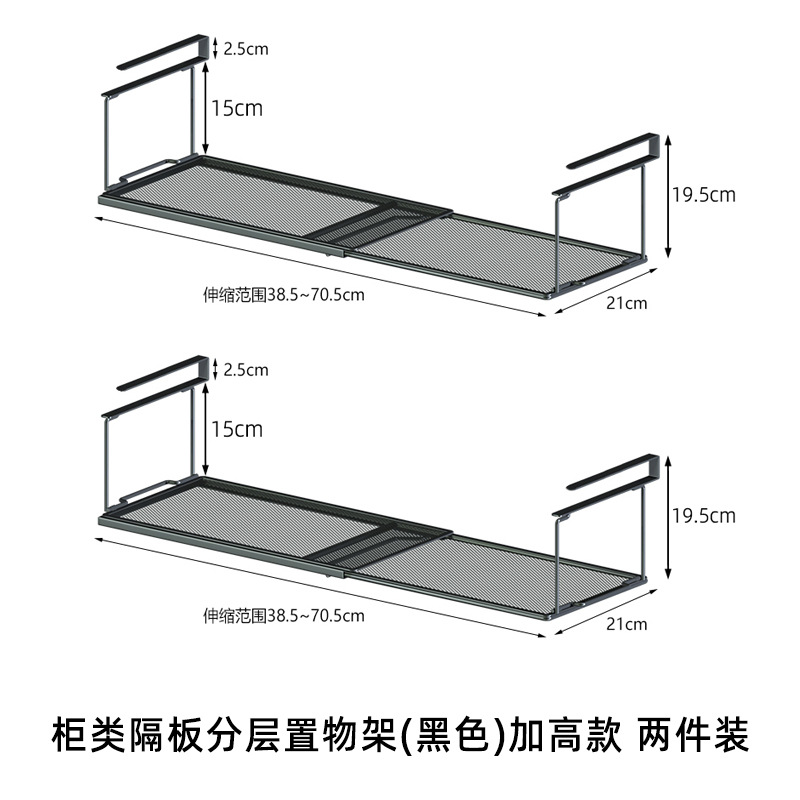 2.5cm
15cm
19.5cm
伸缩范围38.5~70.5cm
21cm

2.5cm
15cm
19.5cm
伸缩范围38.5~70.5cm
21cm

柜类隔板分层置物架(黑色)加高款 两件装