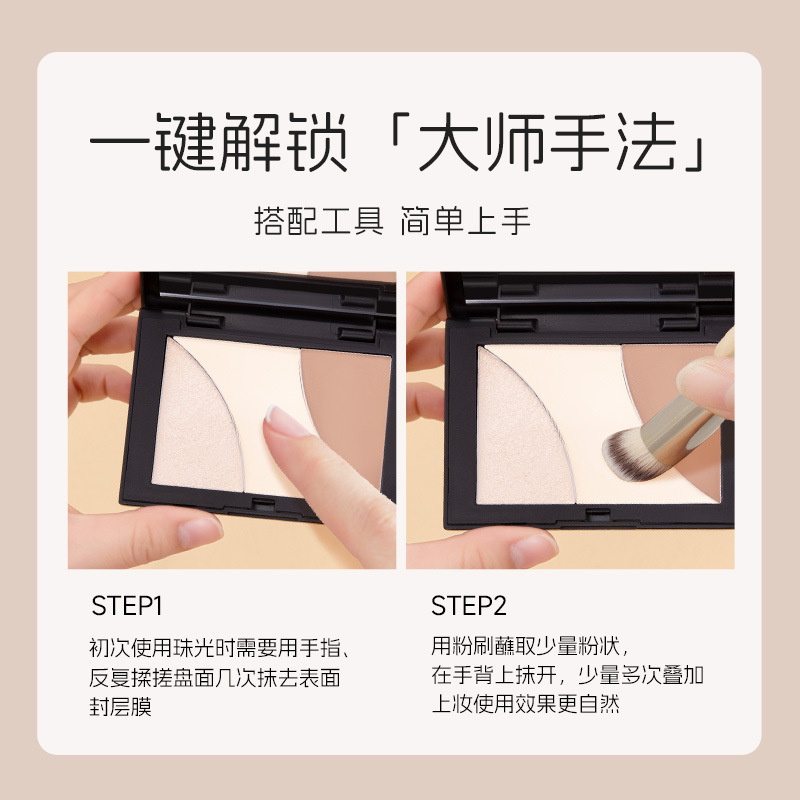 一键解锁「大师手法」

搭配工具 简单上手

STEP1

初次使用珠光时需要用手指、反复揉搓盘面几次抹去表面封层膜

STEP2

用粉刷蘸取少量粉状，在手背上抹开，少量多次叠加上妆使用效果更自然