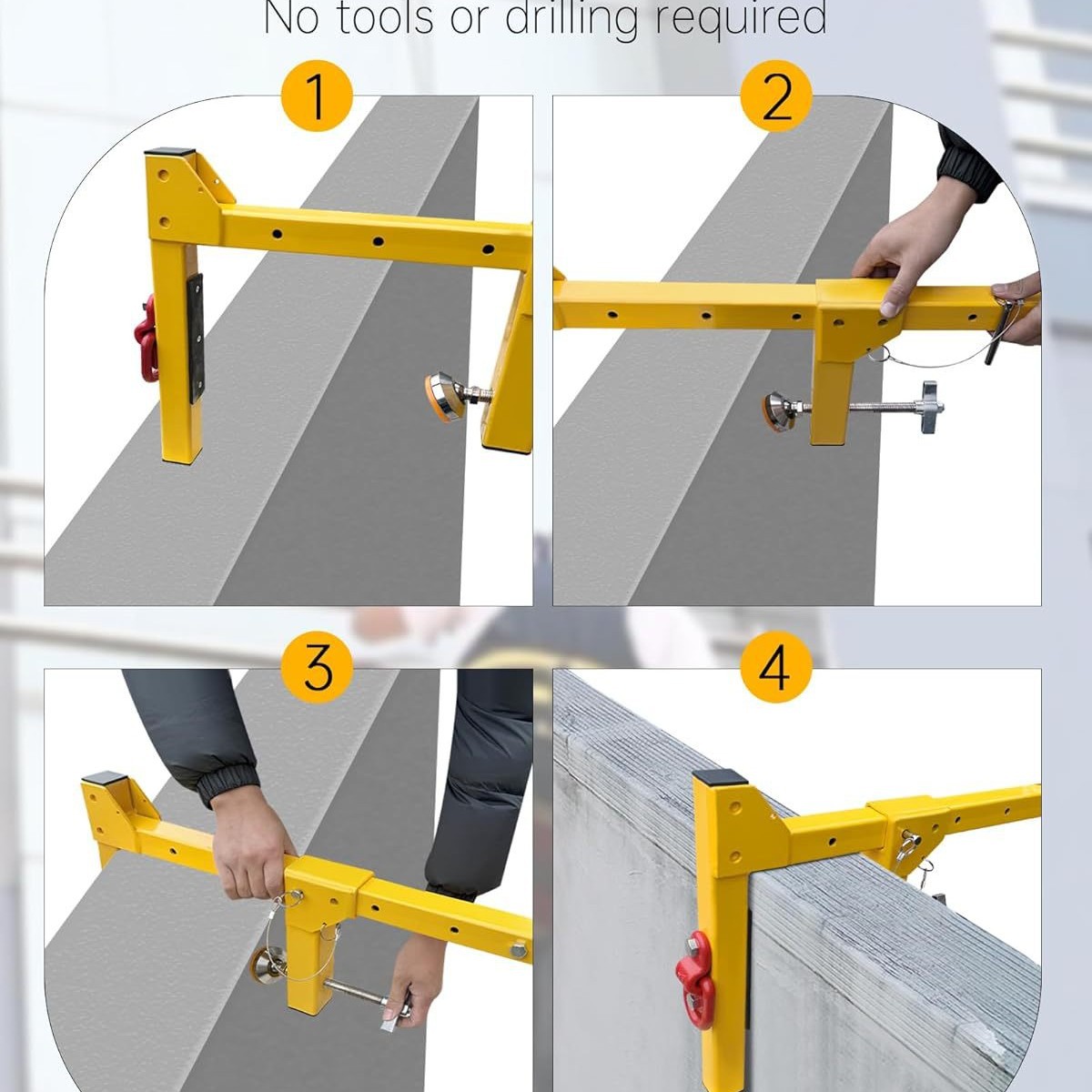 No tools or drilling required

1

2

3

4