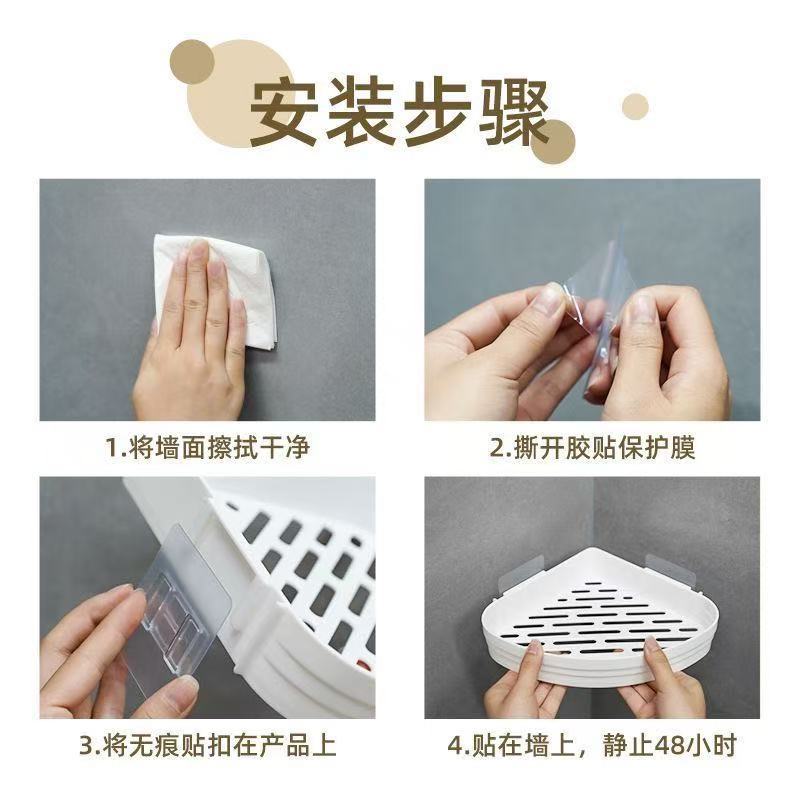 安装步骤

1.将墙面擦拭干净

2.撕开胶贴保护膜

3.将无痕贴扣在产品上

4.贴在墙上，静止48小时