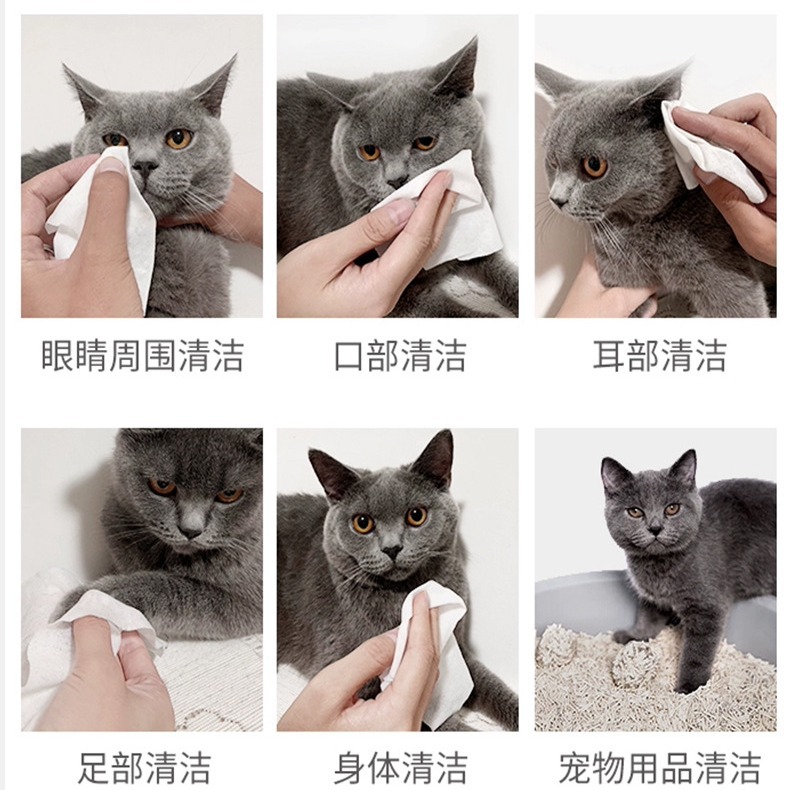 眼睛周围清洁

口部清洁

耳部清洁

足部清洁

身体清洁

宠物用品清洁