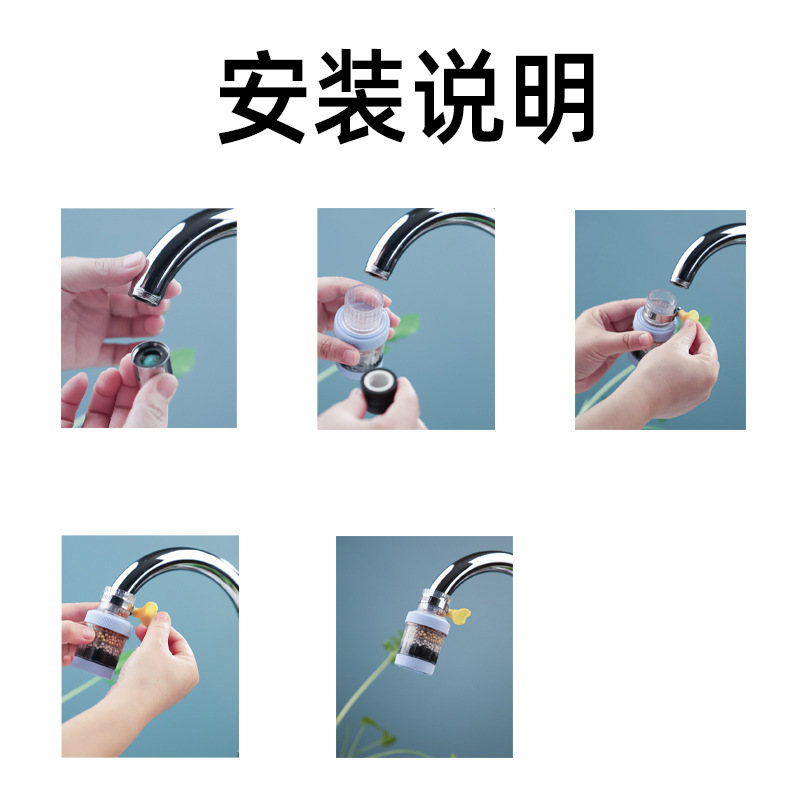 安装说明