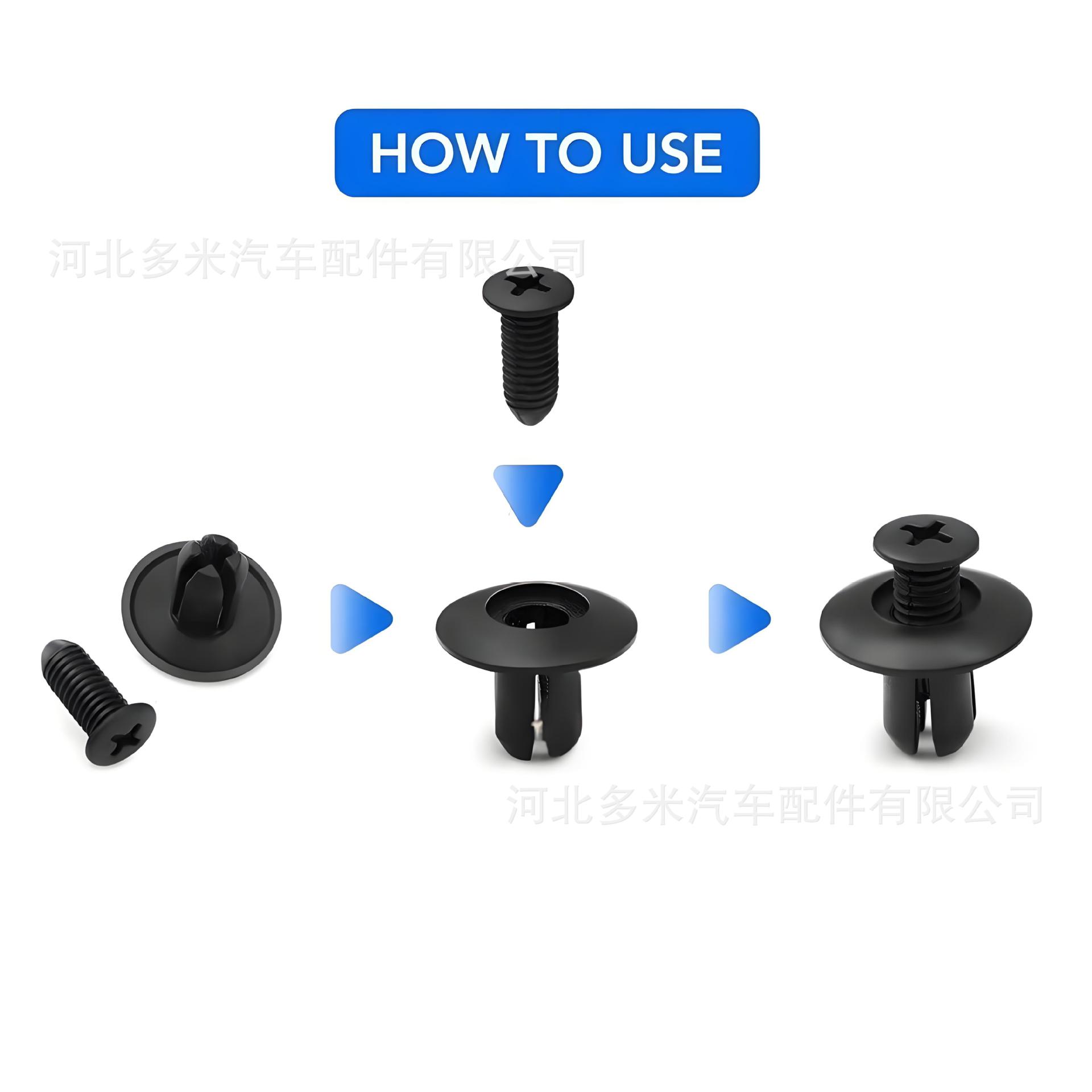 HOW TO USE

河北多米汽车配件有限公司

河北多米汽车配件有限公司