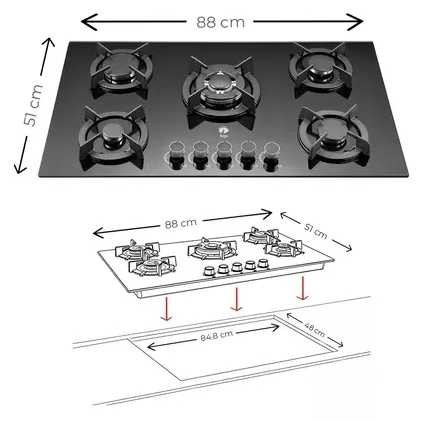 88 cm
51 cm
88 cm
51 cm
84.8 cm
48 cm