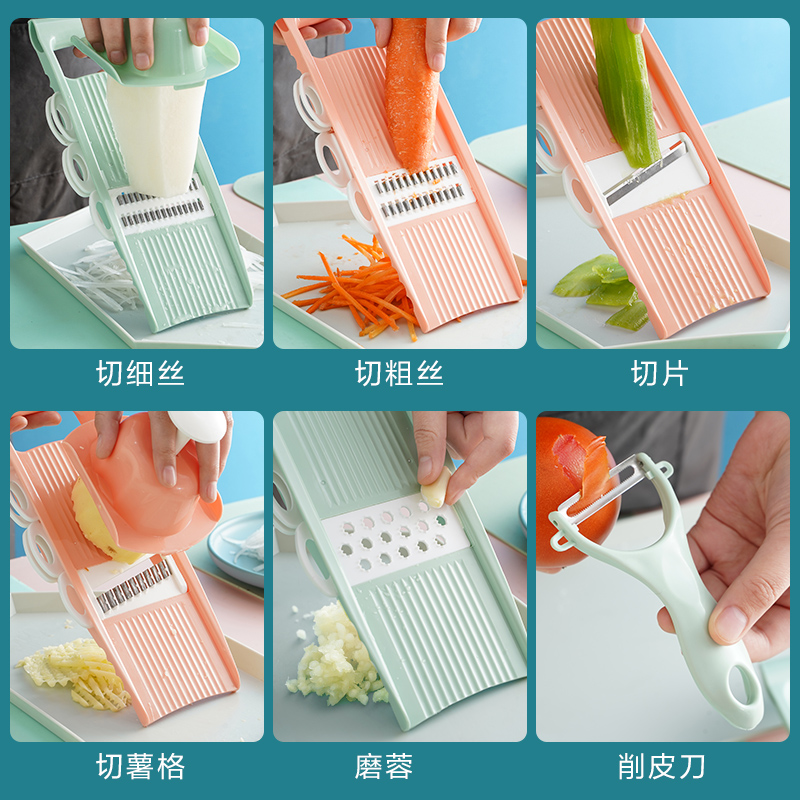 切细丝

切粗丝

切片

切薯格

磨蓉

削皮刀