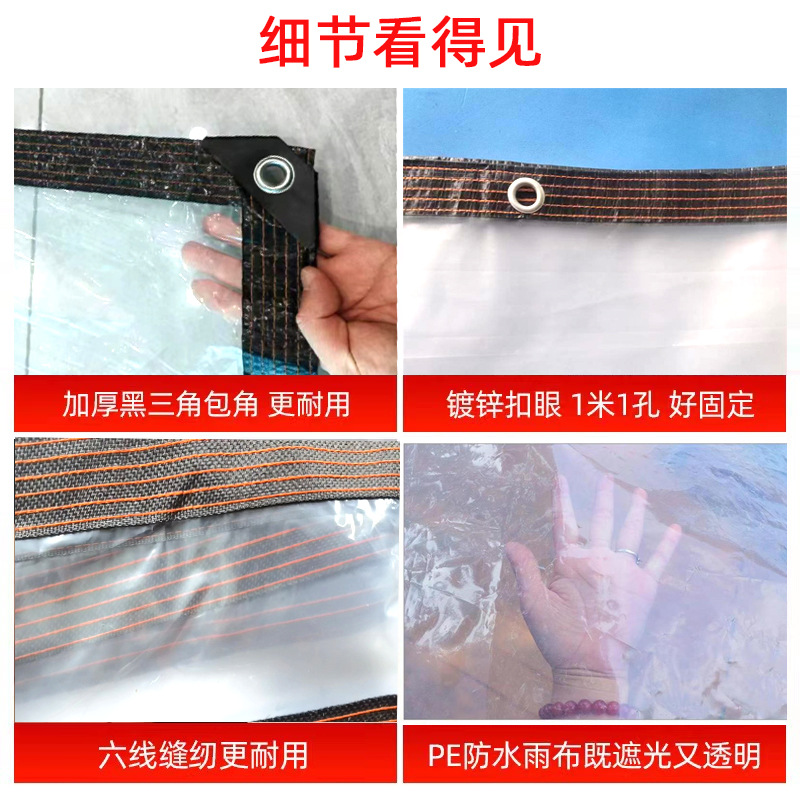 细节看得见

加厚黑三角包角 更耐用

镀锌扣眼 1米1孔 好固定

六线缝纫更耐用

PE防水雨布既遮光又透明