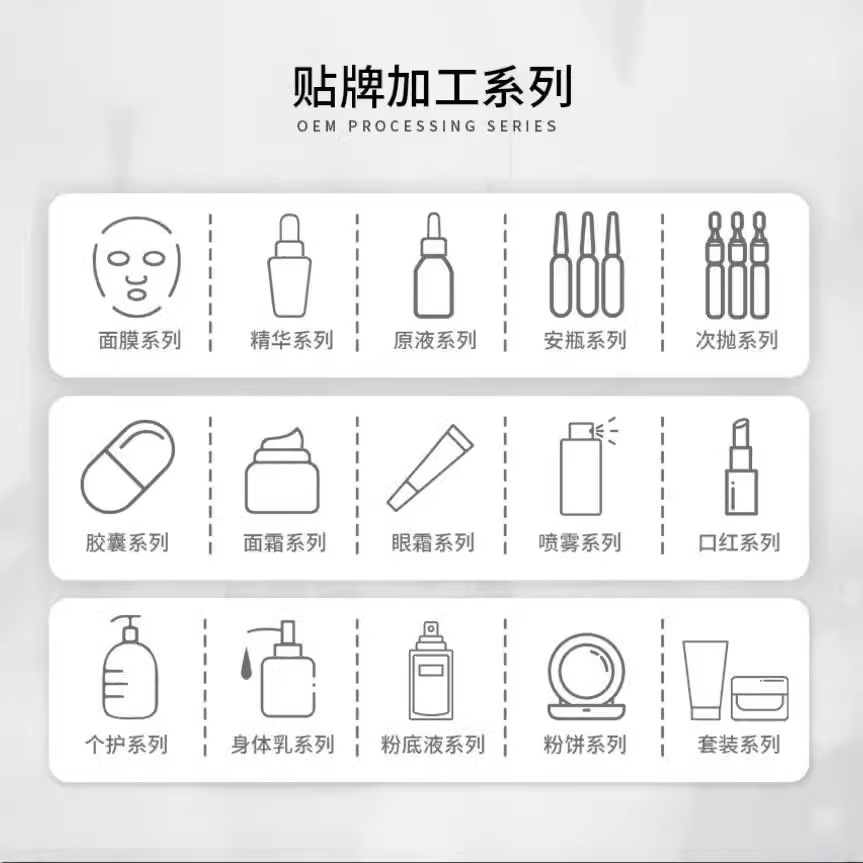 贴牌加工系列
OEM PROCESSING SERIES

面膜系列
精华系列
原液系列
安瓶系列
次抛系列

胶囊系列
面霜系列
眼霜系列
喷雾系列
口红系列

个护系列
身体乳系列
粉底液系列
粉饼系列
套装系列