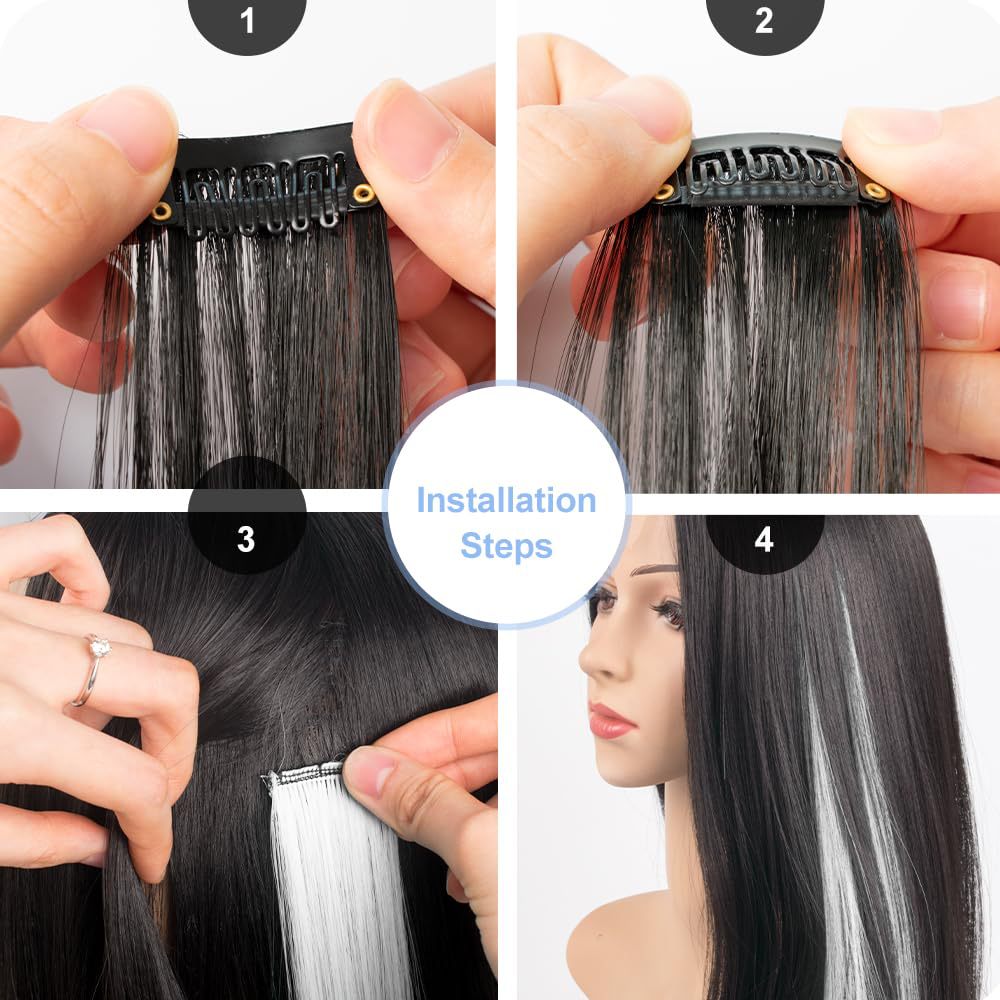 1

2

Installation Steps

3

4