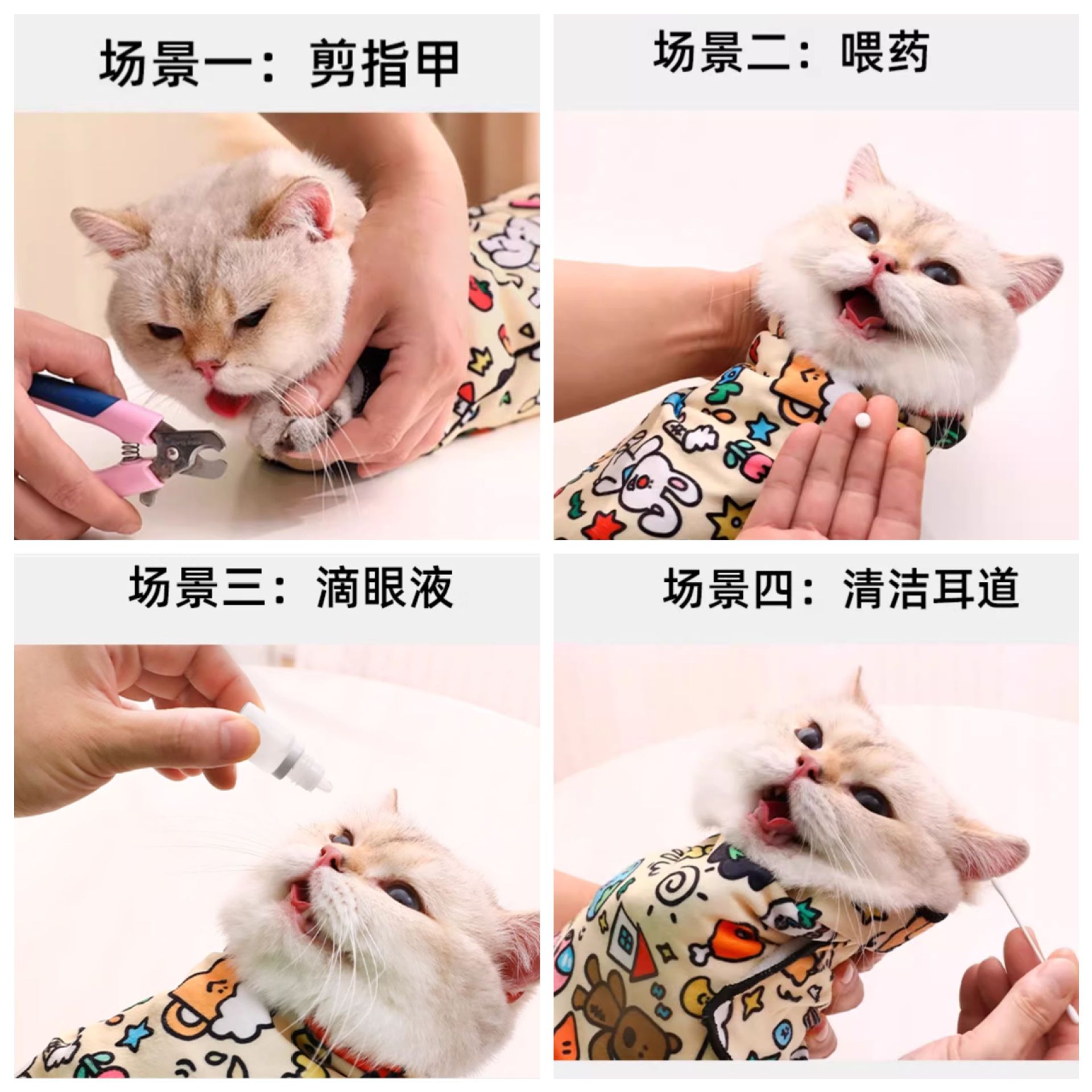 场景一：剪指甲

场景二：喂药

场景三：滴眼液

场景四：清洁耳道