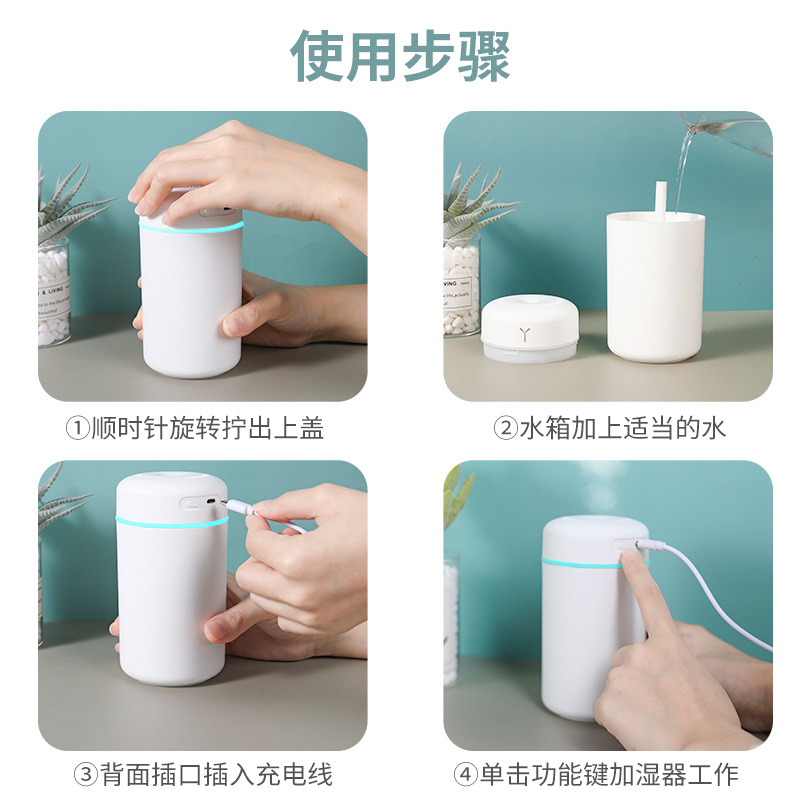 使用步骤

①顺时针旋转拧出上盖

②水箱加上适当的水

③背面插口插入充电线

④单击功能键加湿器工作