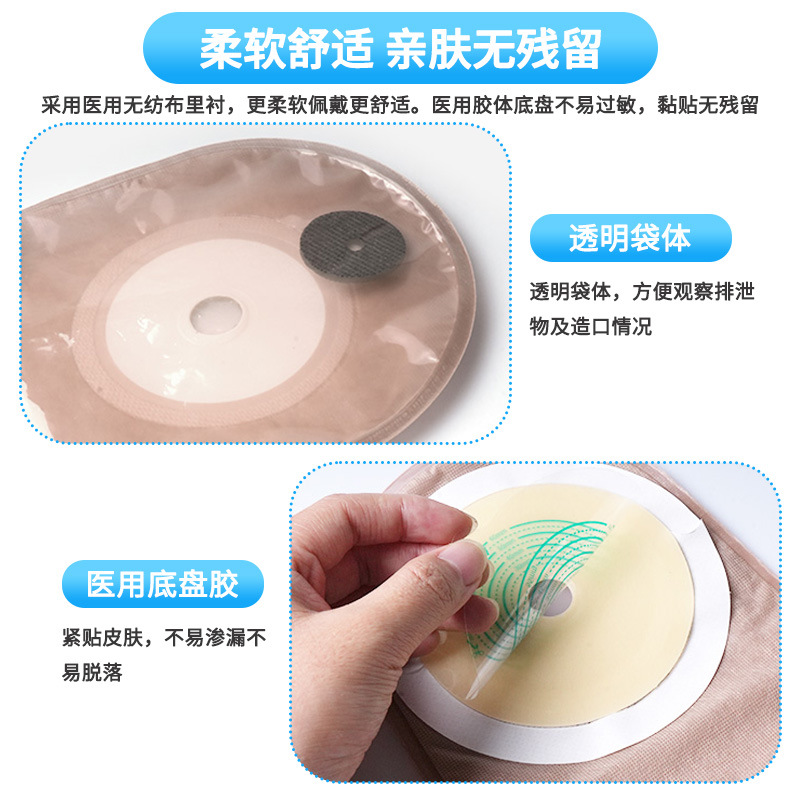 柔软舒适 亲肤无残留

采用医用无纺布里衬，更柔软佩戴更舒适。医用胶体底盘不易过敏，黏贴无残留

透明袋体

透明袋体，方便观察排泄物及造口情况

医用底盘胶

紧贴皮肤，不易渗漏不易脱落