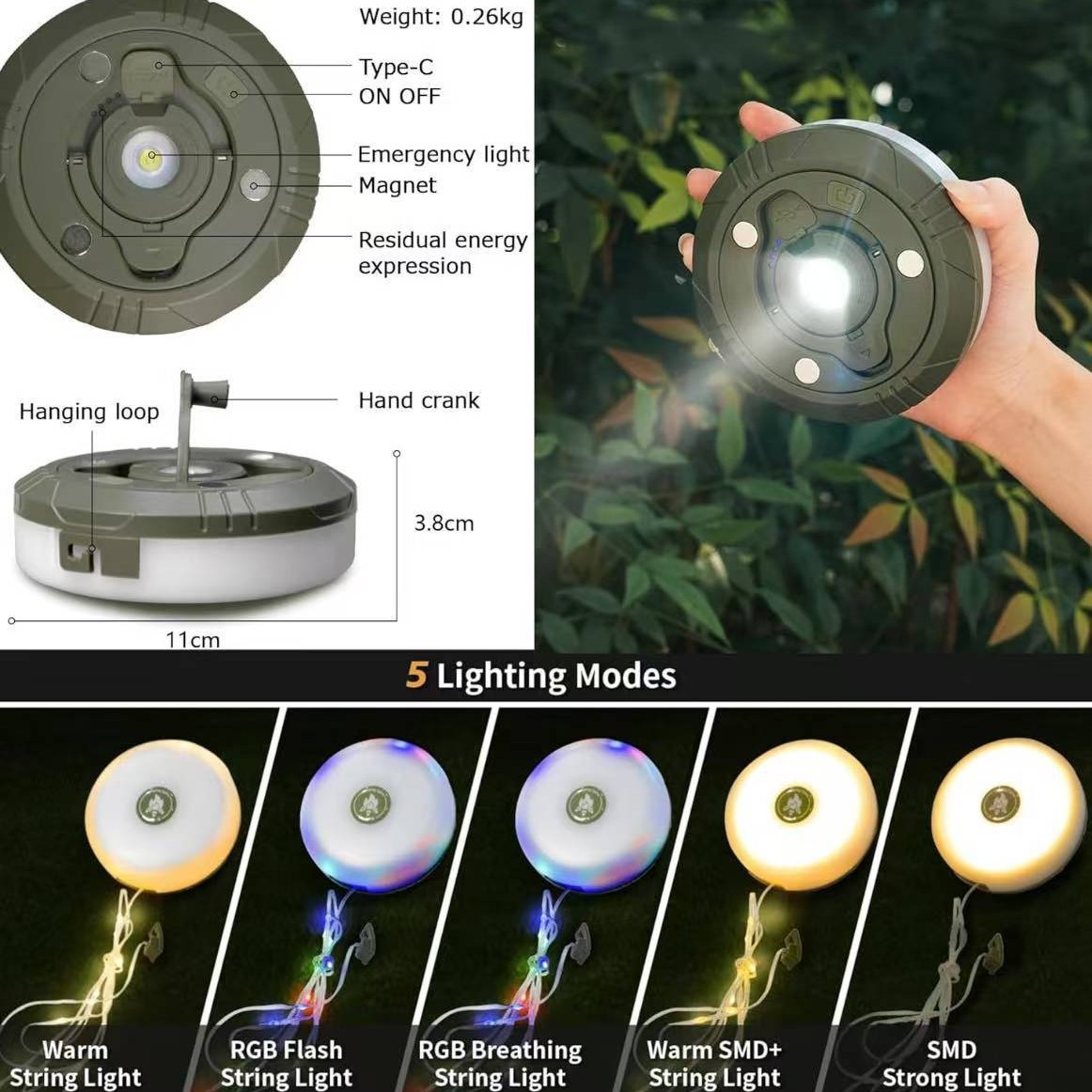 Weight: 0.26kg

Type-C

ON OFF

Emergency light

Magnet

Residual energy expression

Hanging loop

Hand crank

3.8cm

11cm

5 Lighting Modes

Warm String Light

RGB Flash String Light

RGB Breathing String Light

Warm SMD+ String Light

SMD Strong Light