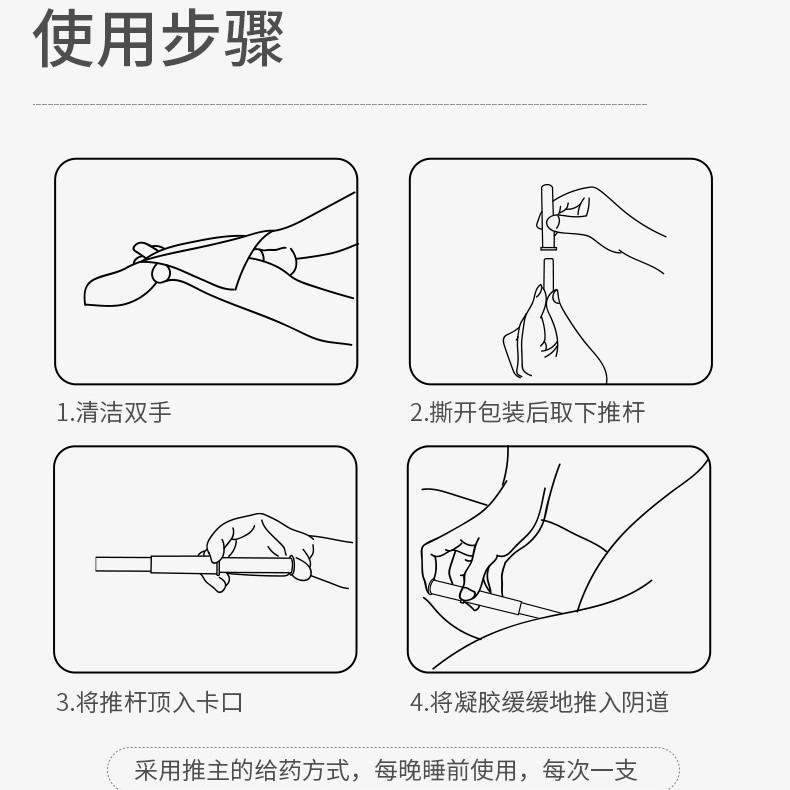 使用步骤

1.清洁双手

2.撕开包装后取下推杆

3.将推杆顶入卡口

4.将凝胶缓缓地推入阴道

采用推主的给药方式，每晚睡前使用，每次一支