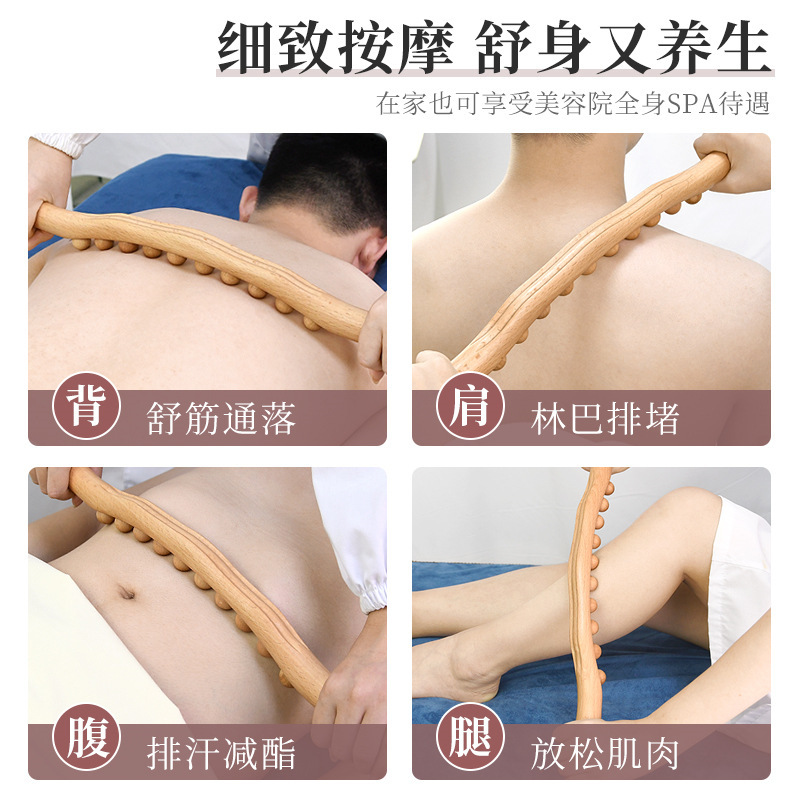 细致按摩 舒身又养生

在家也可享受美容院全身SPA待遇

背 舒筋通落

肩 林巴排堵

腹 排汗减酯

腿 放松肌肉