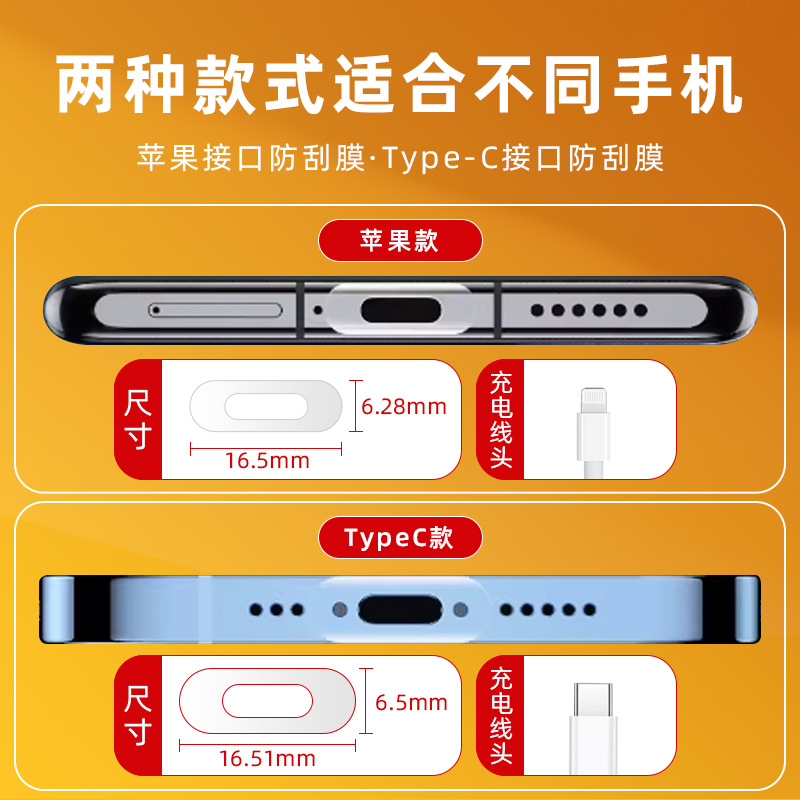 两种款式适合不同手机

苹果接口防刮膜·Type-C接口防刮膜

苹果款

尺寸

6.28mm

16.5mm

充电线头

TypeC款

尺寸

6.5mm

16.51mm

充电线头