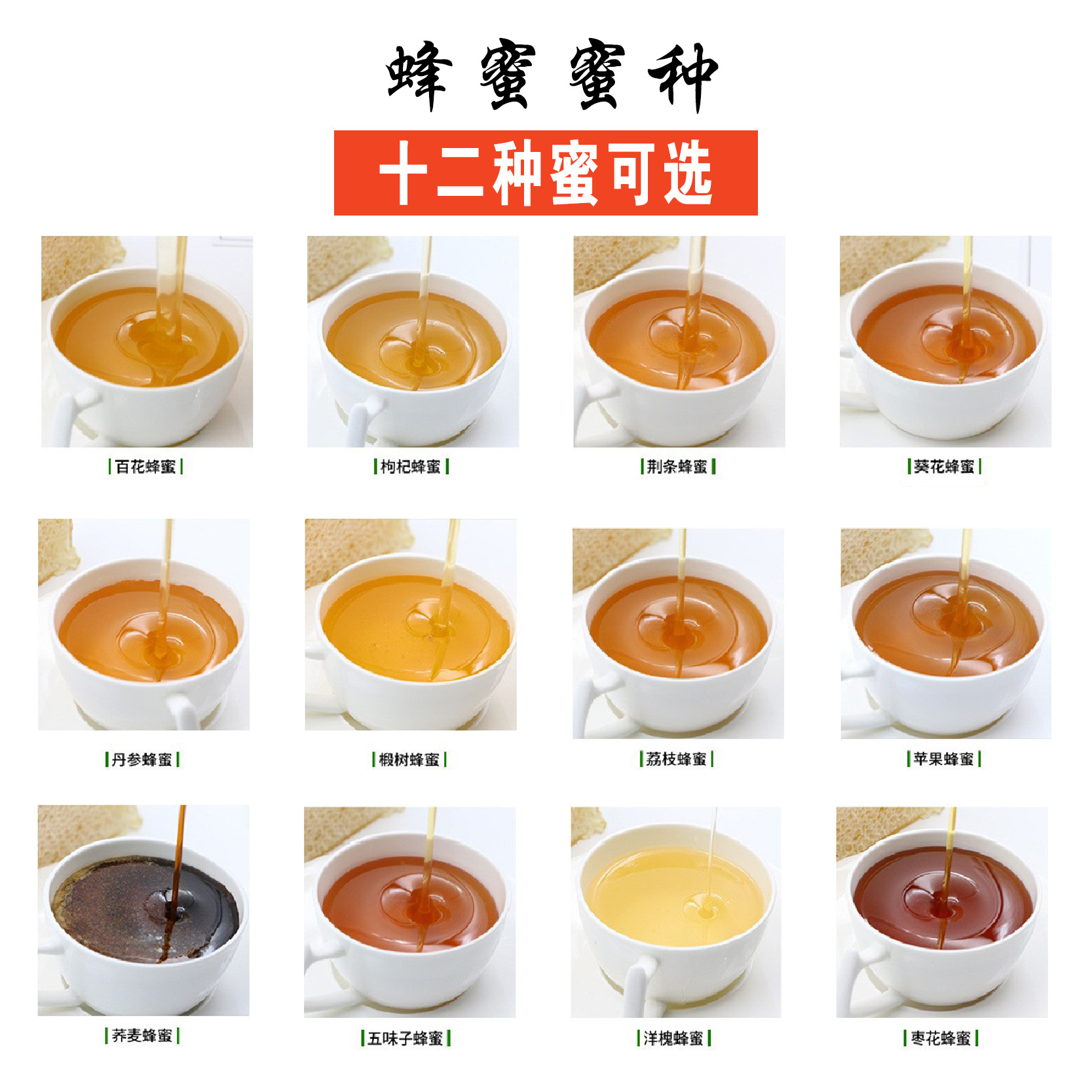 蜂蜜蜜种

十二种蜜可选

|百花蜂蜜|

|枸杞蜂蜜|

|荆条蜂蜜|

|葵花蜂蜜|

|丹参蜂蜜|

|椴树蜂蜜|

|荔枝蜂蜜|

|苹果蜂蜜|

|荞麦蜂蜜|

|五味子蜂蜜|

|洋槐蜂蜜|

|枣花蜂蜜|