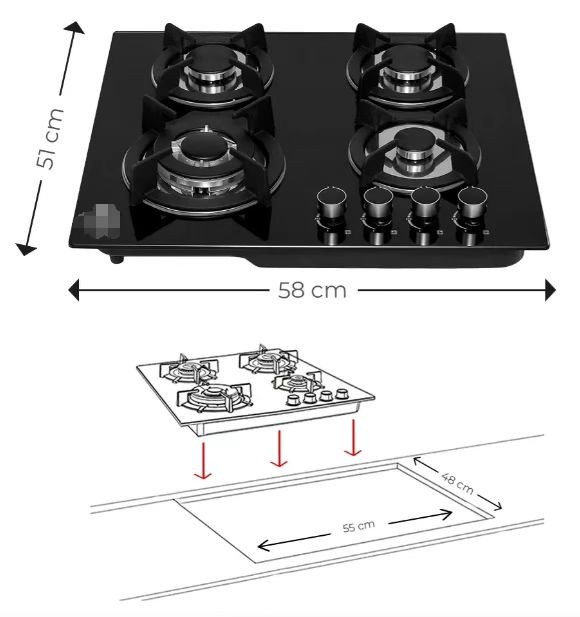 51 cm

58 cm

48 cm

55 cm