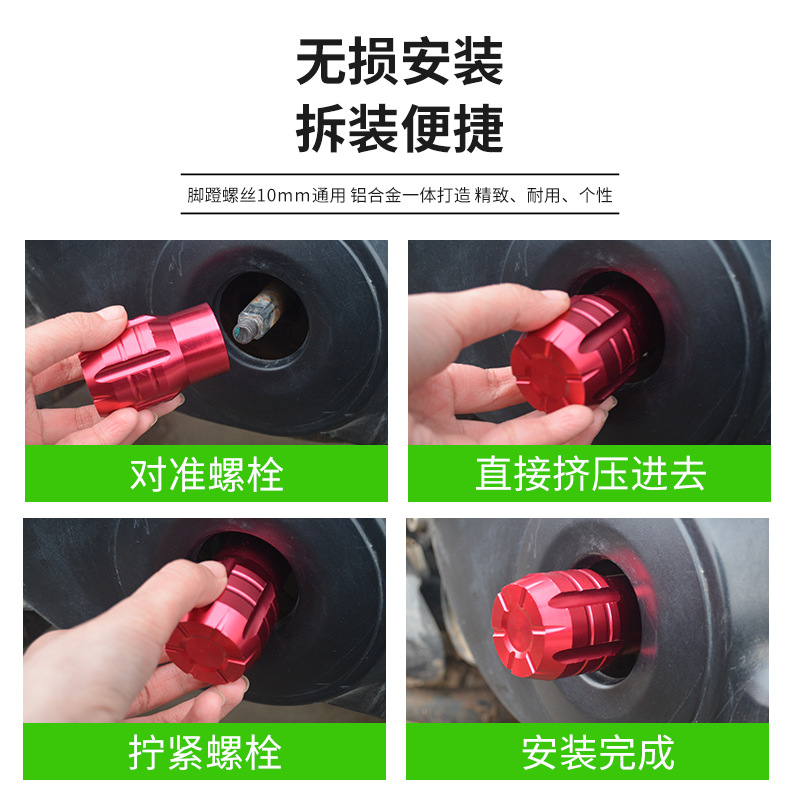 无损安装
拆装便捷

脚蹬螺丝10mm通用 铝合金一体打造 精致、耐用、个性

对准螺栓

直接挤压进去

拧紧螺栓

安装完成